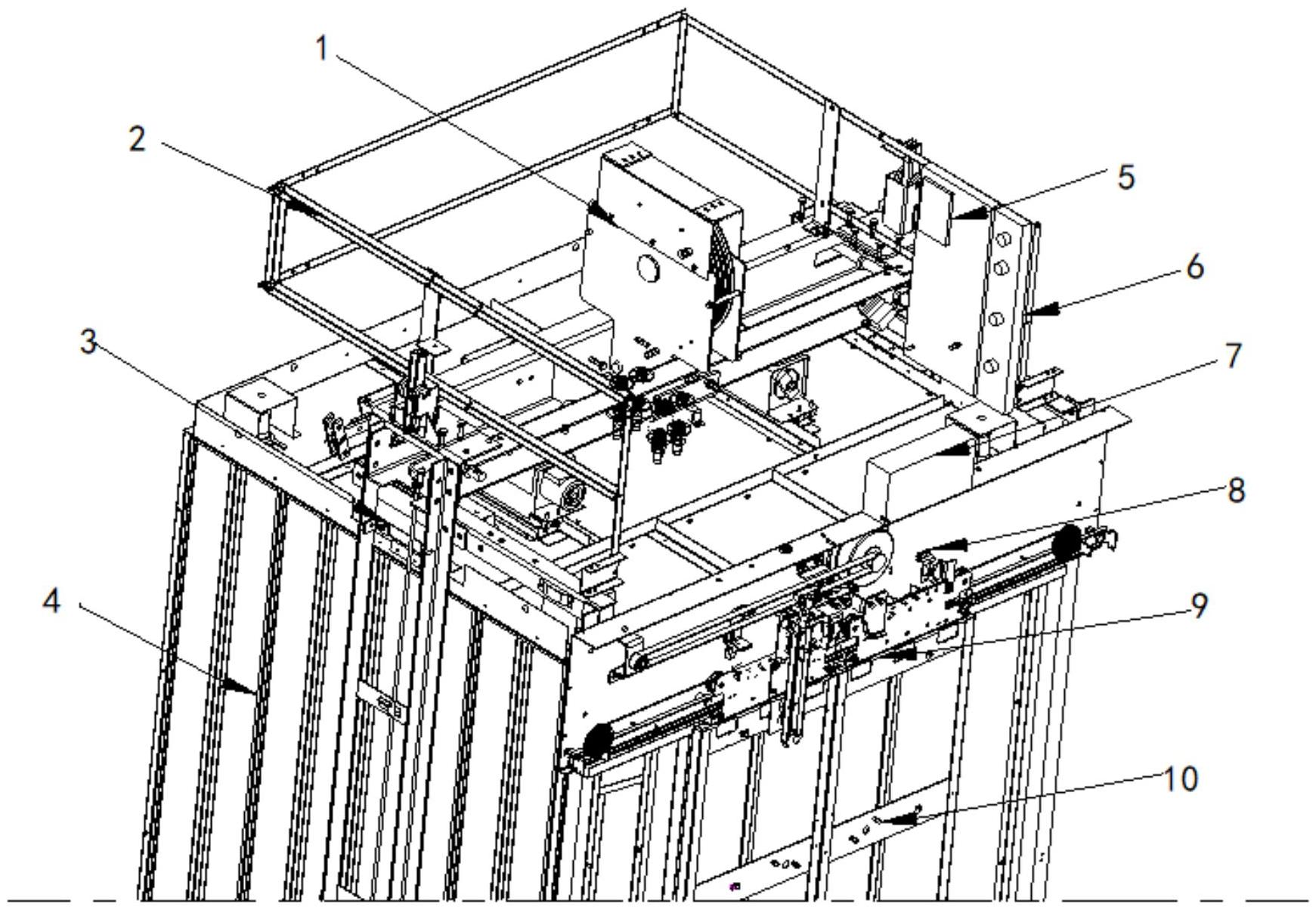 1
2
5
6
3
7
8
4
9
10