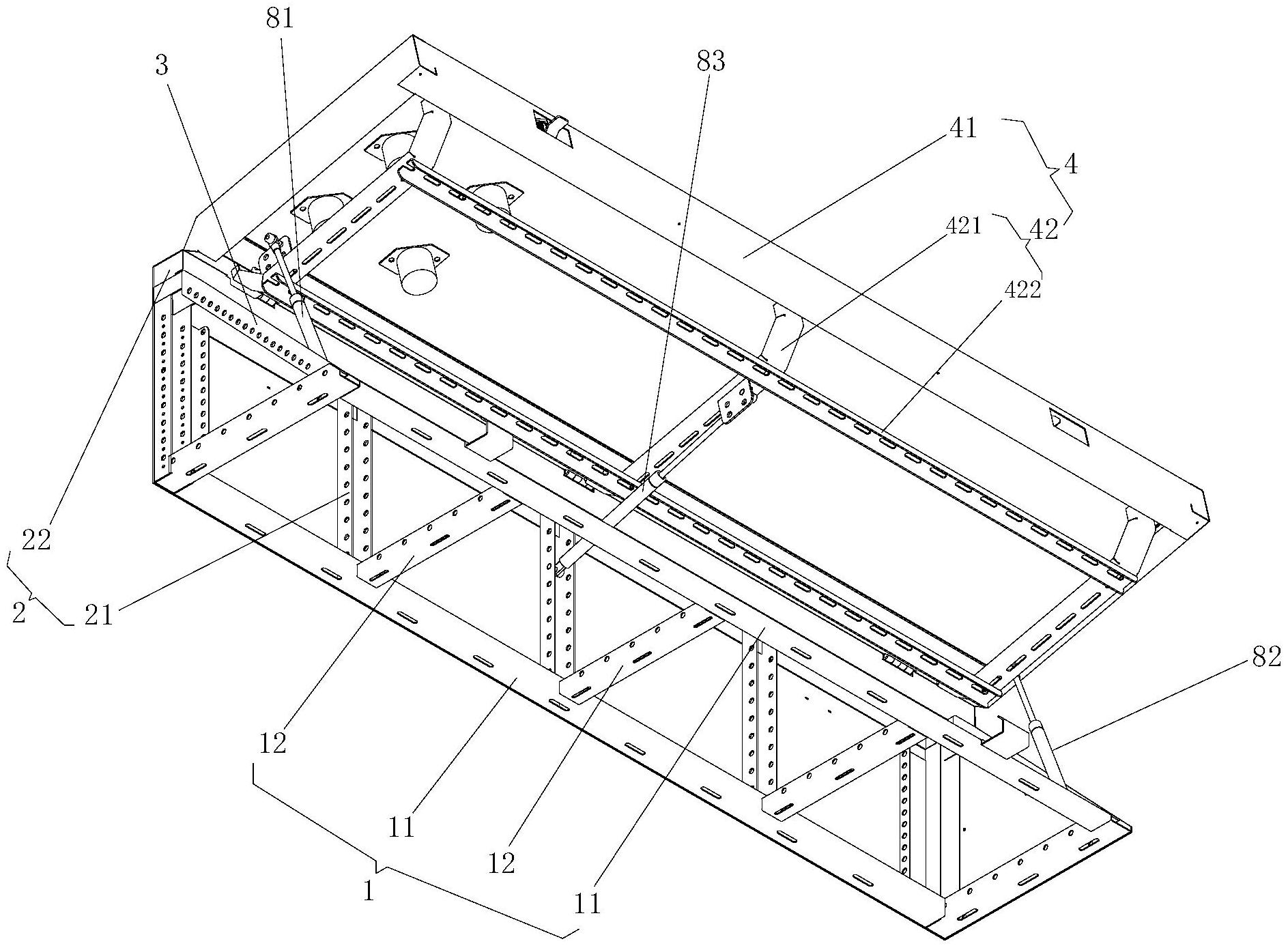 81
3
83
41
4
421
42
422
22
2
21
12
11
12
11
1
82