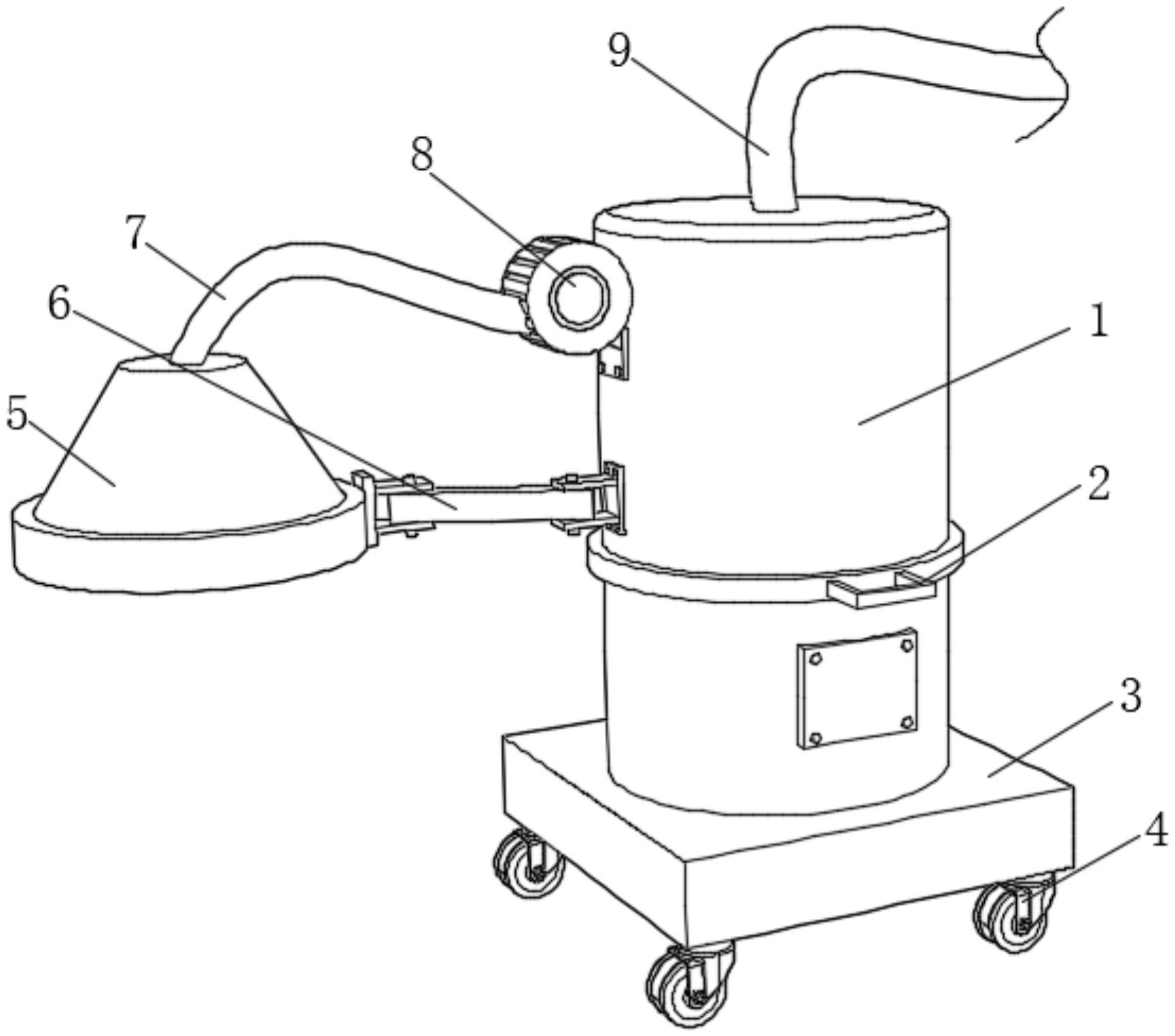 9
8
7
6
5
1
2
3
4