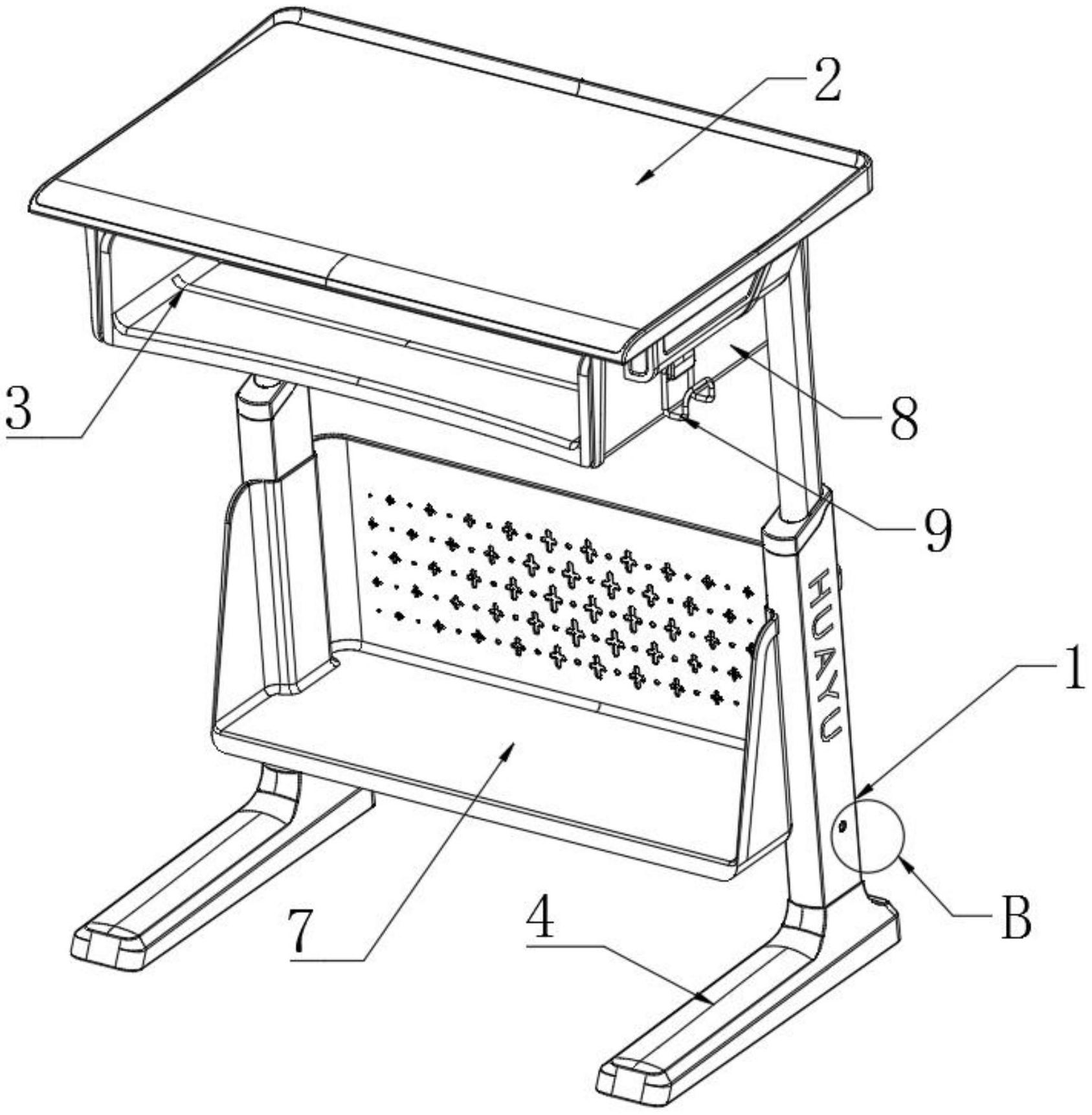 2
3
8
9
HUAYU
1
B
7
4