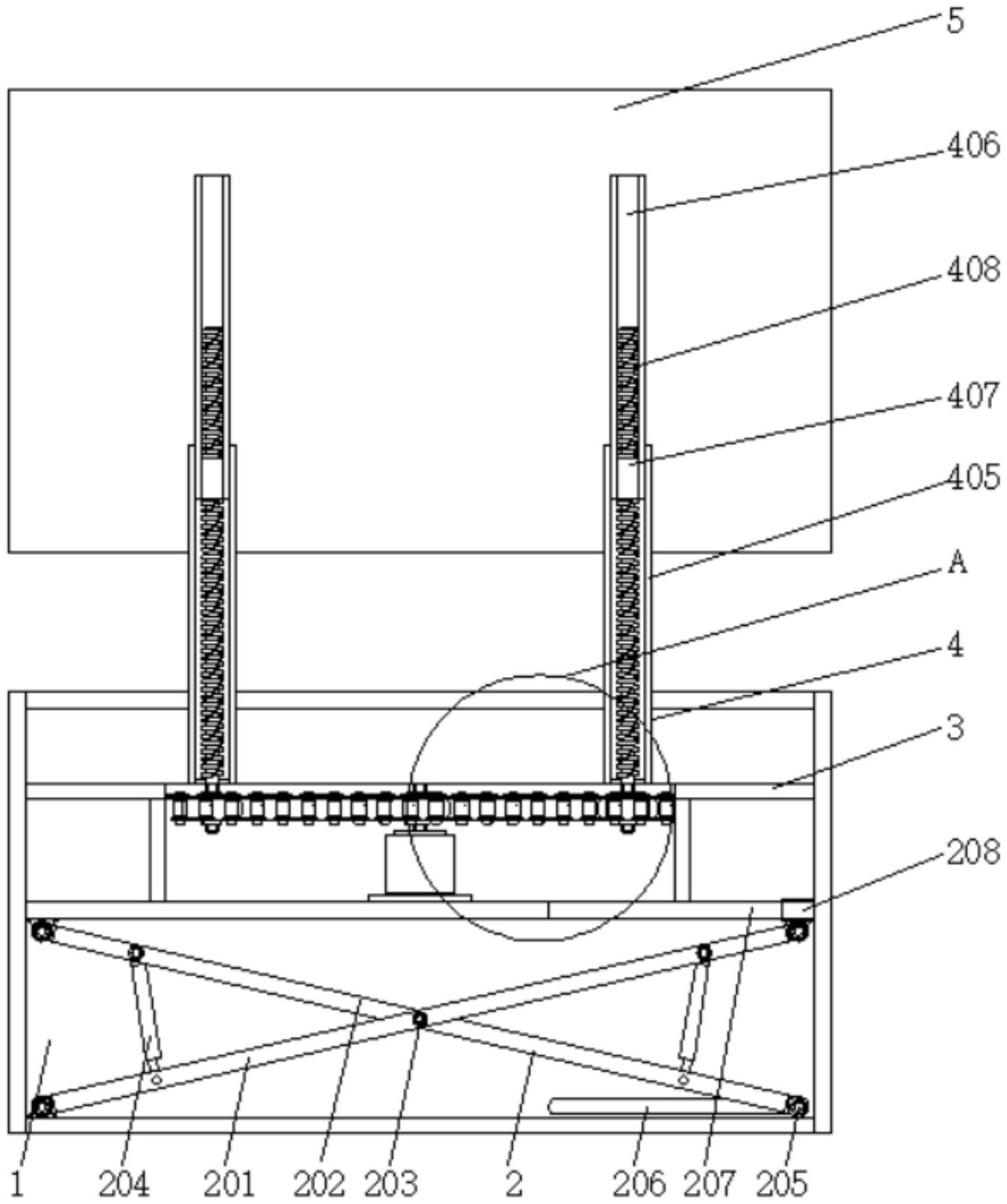 5
406
408
407
405
A
4
3
208
1
204
201
202
203
2
206
207
205