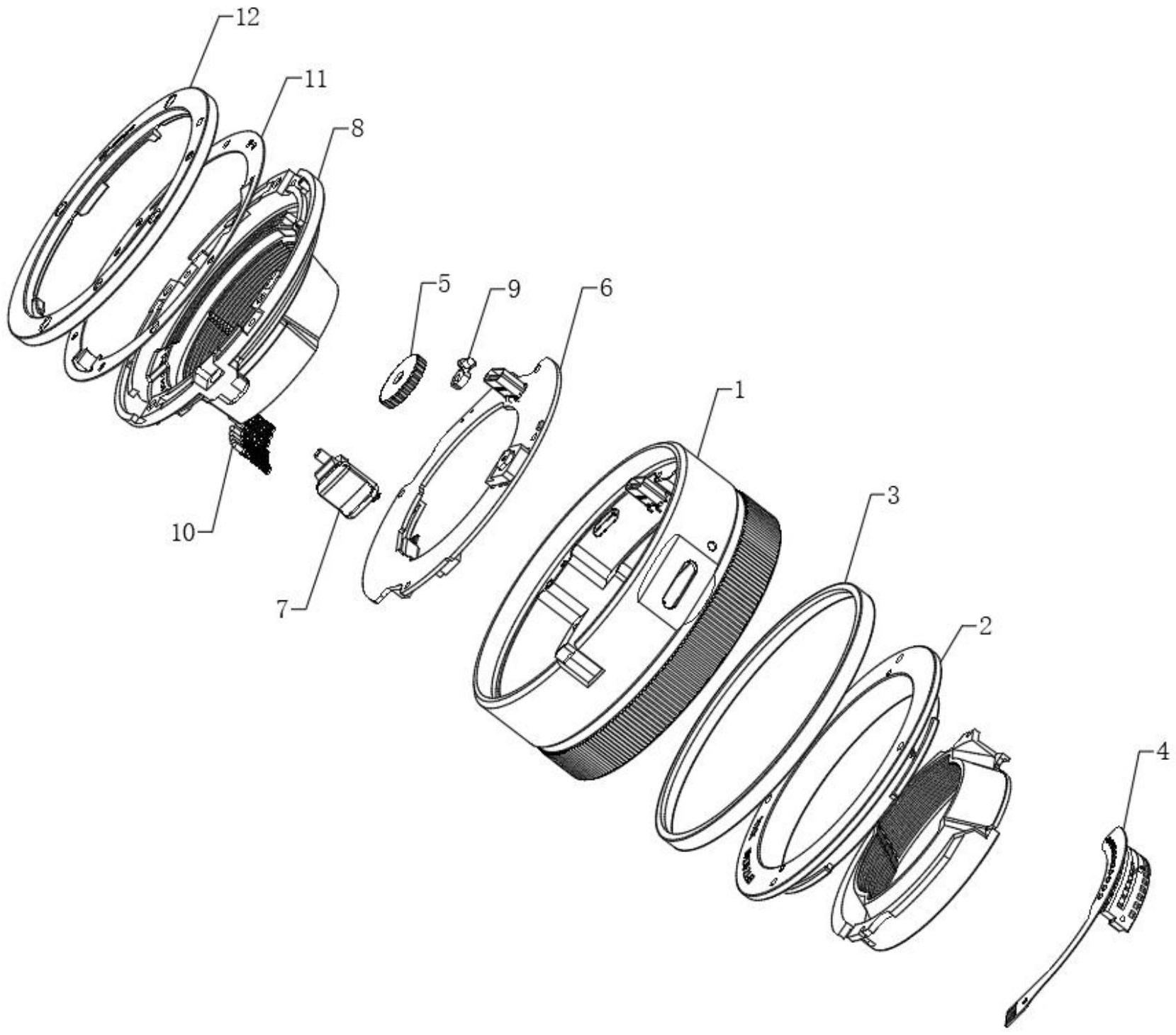 12
11
8
5
9
6
1
10
7
3
2
4