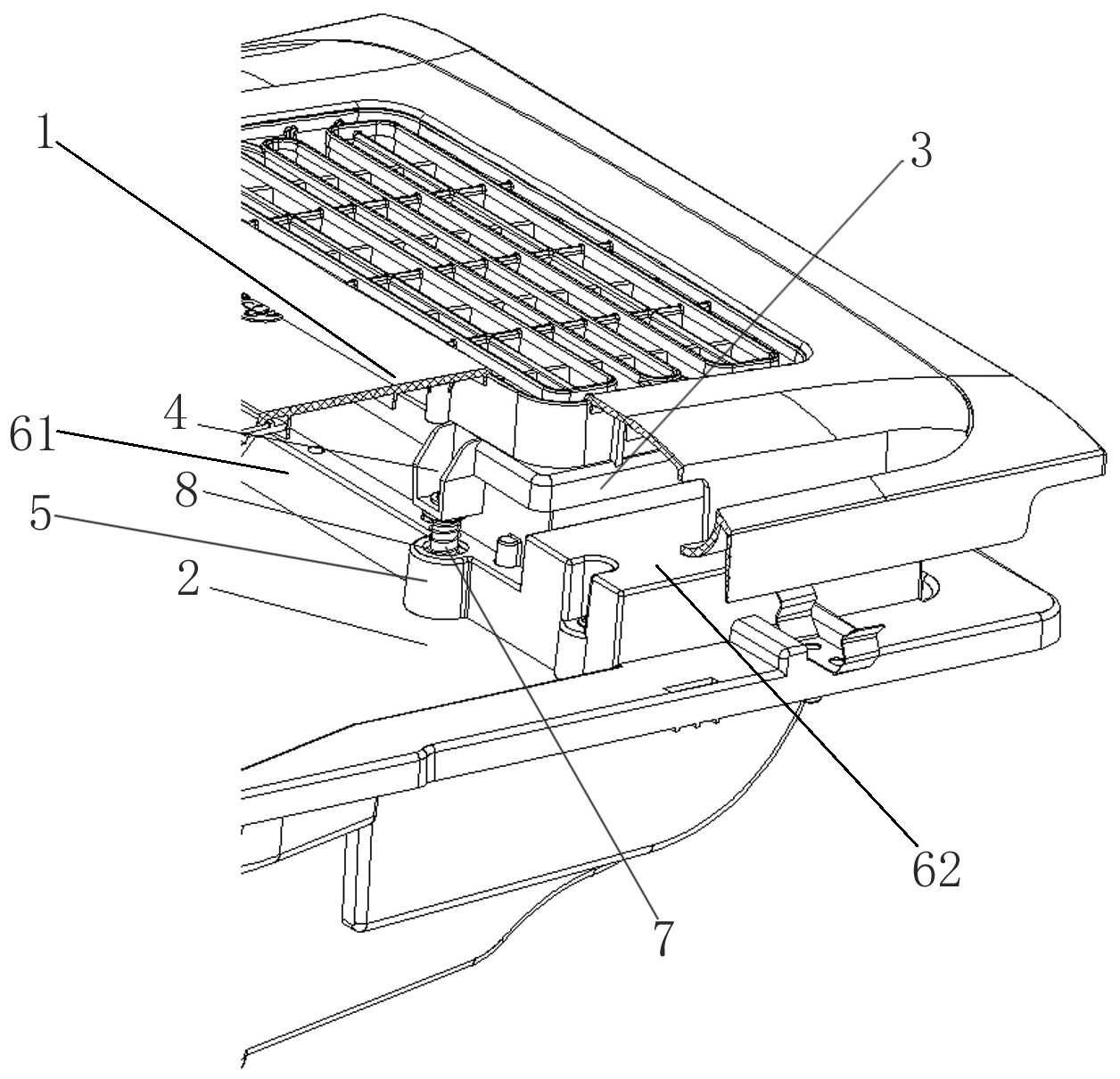 1
3
4
61
8
5
2
62
7