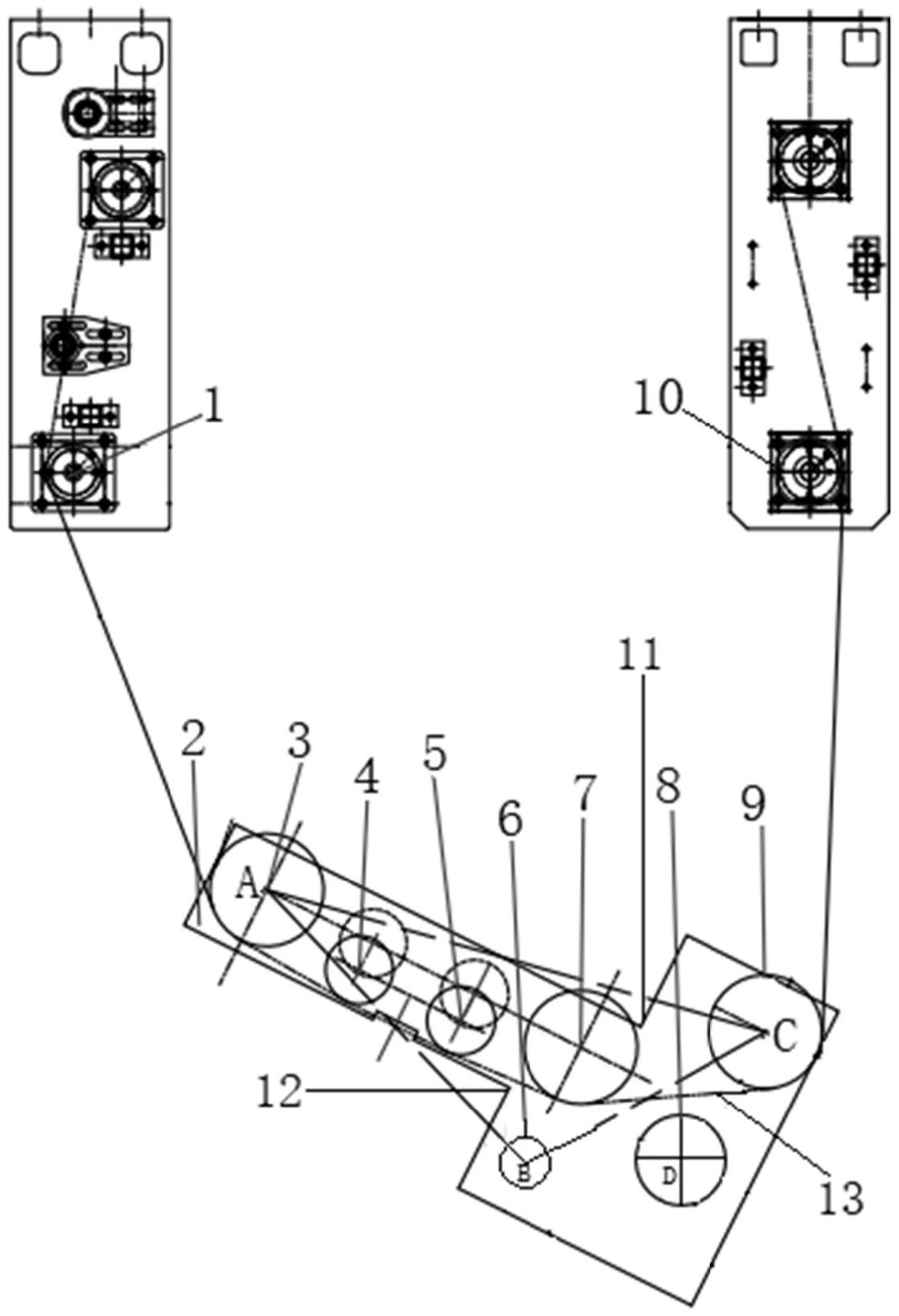 1
10
11
2
3
4
5
6
7
8
9
A
C
12
B
D
13