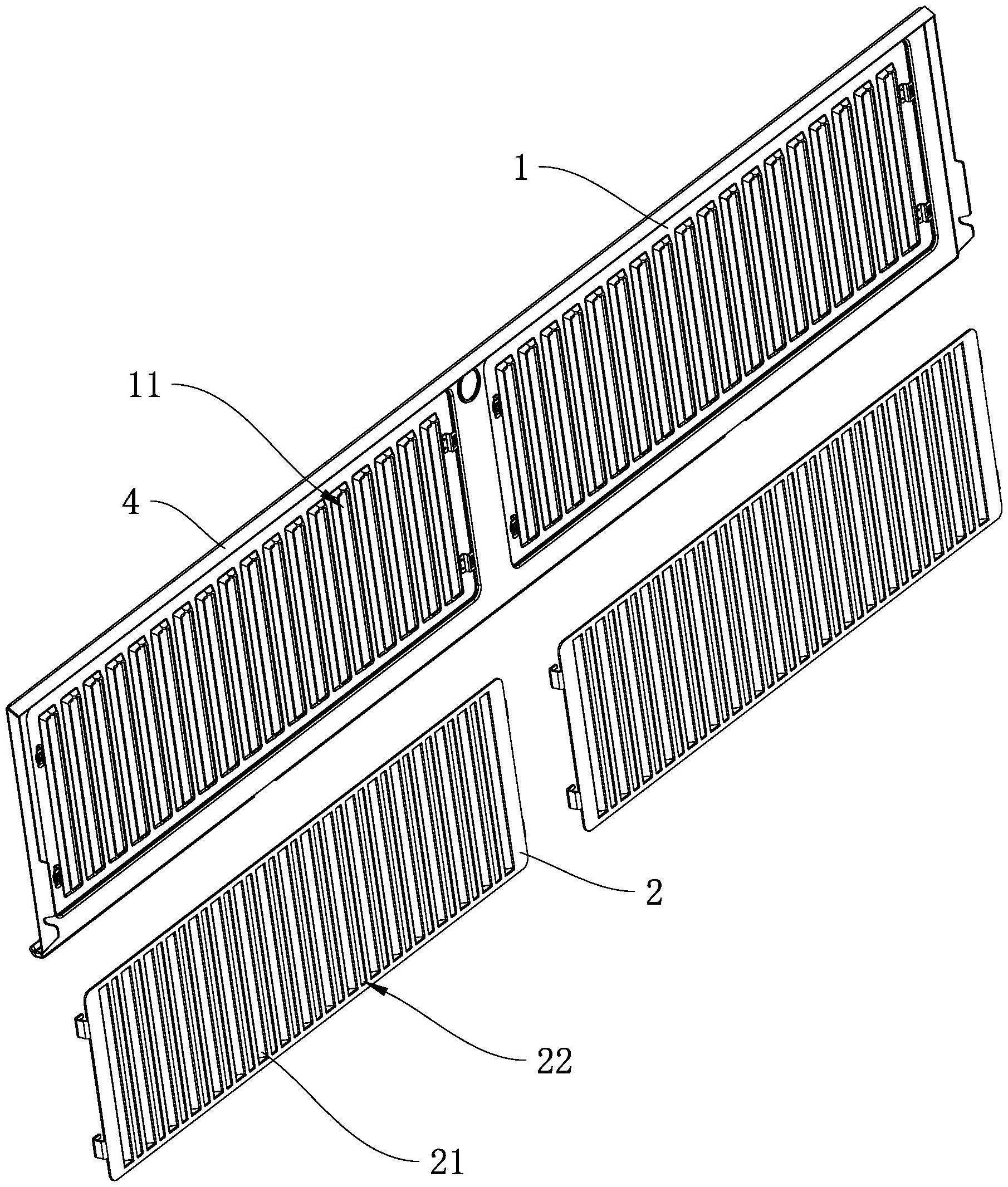 1
11
4
2
22
21