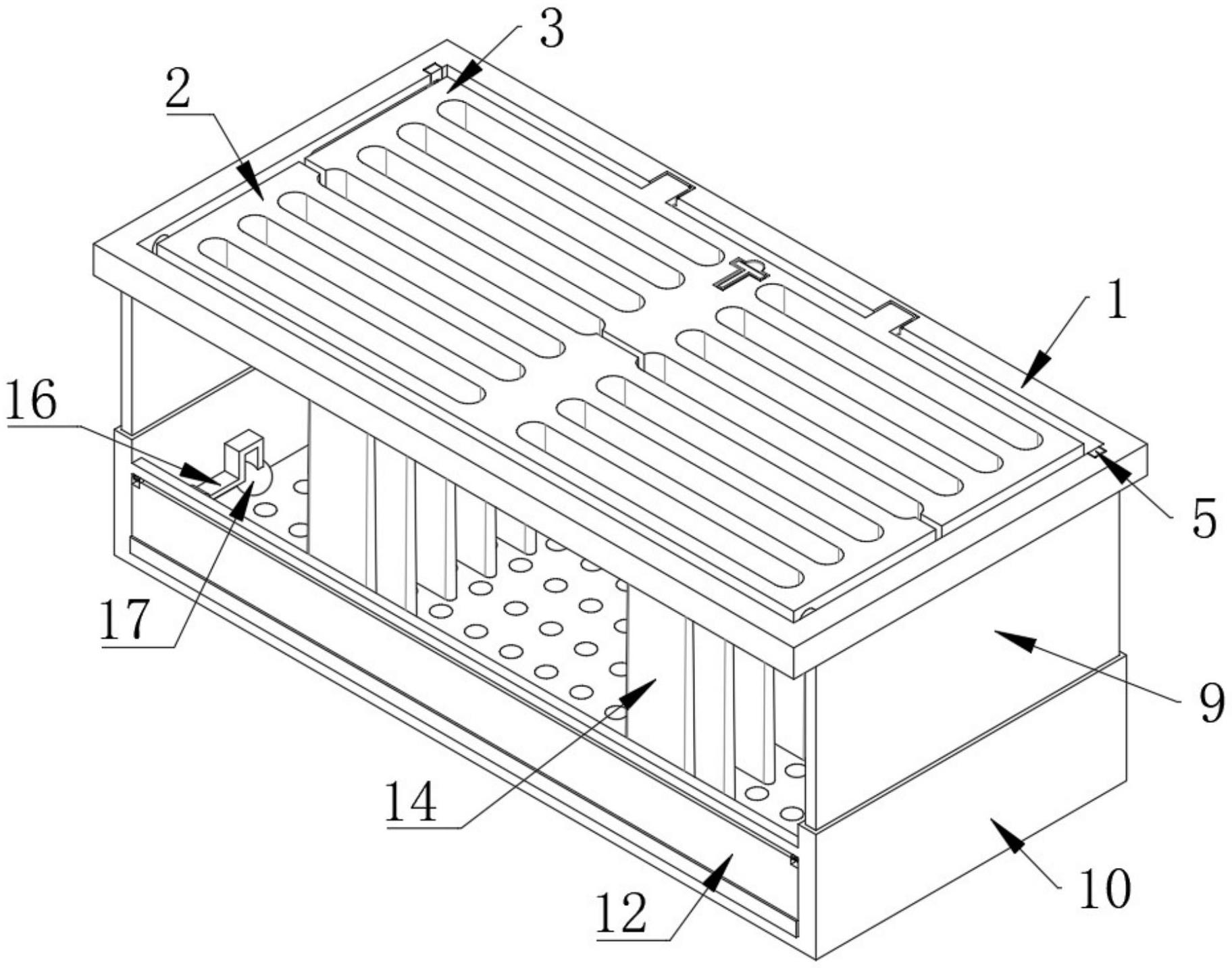 3
2
1
16
5
17
9
14
10
12