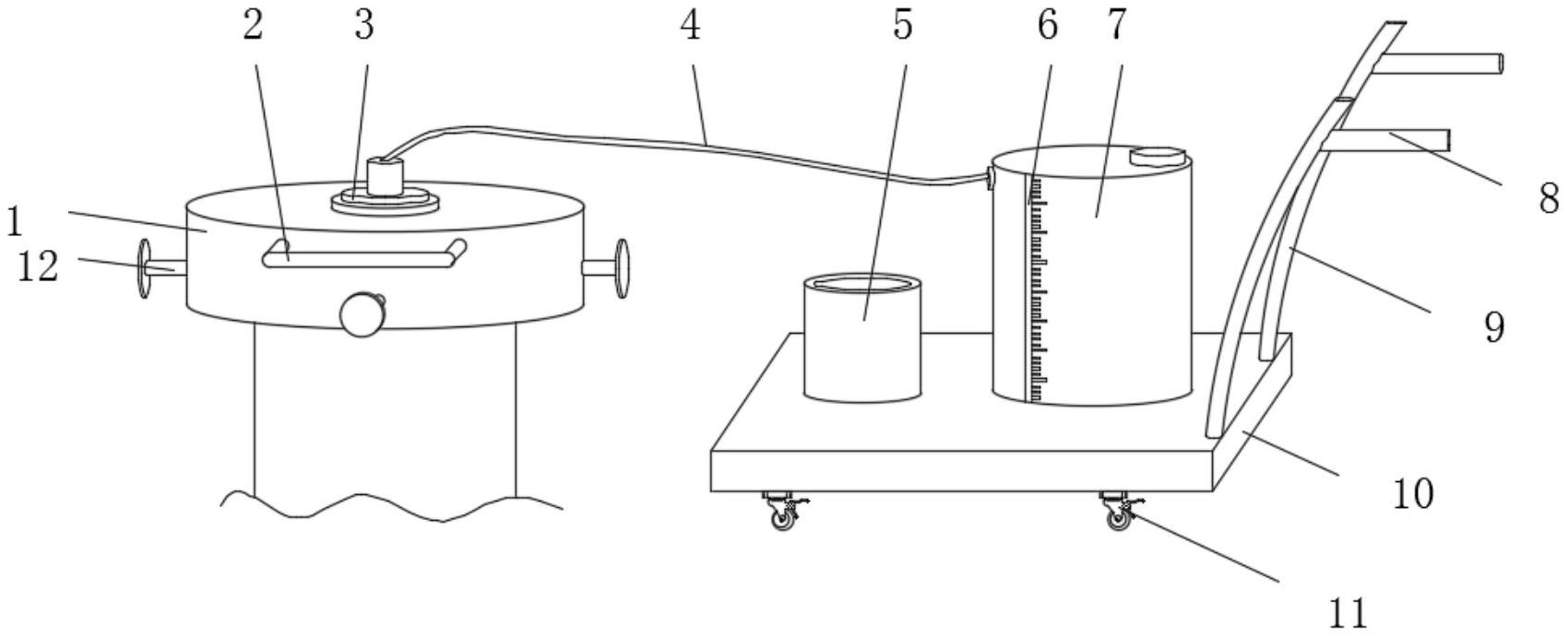 2 3 4 5 6 7

1

12

8

9

10

11