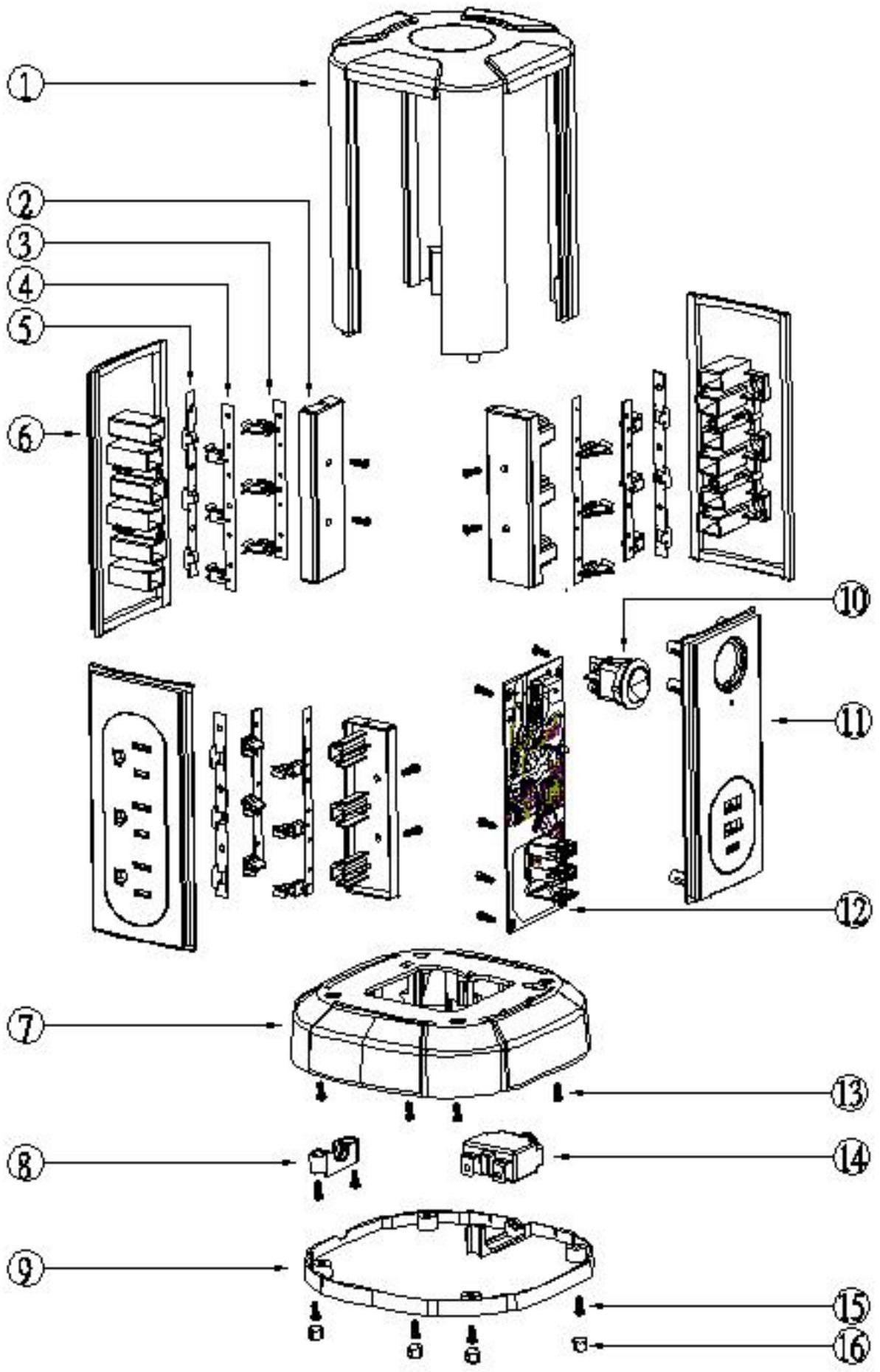 1
2
3
4
5
6
10
11
12
7
13
8
14
9
15
16