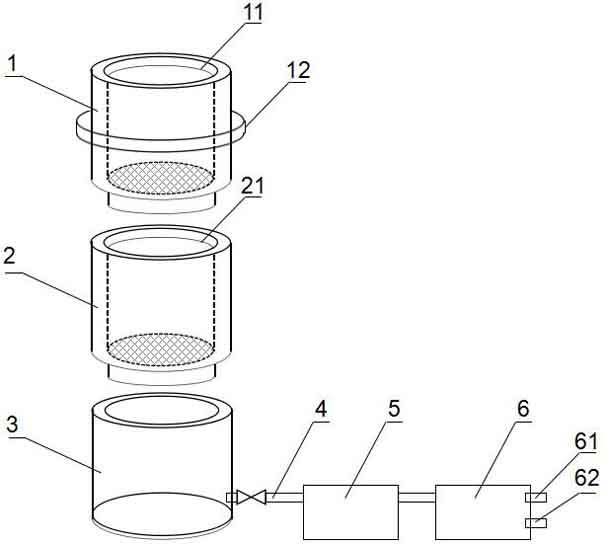 11
1
12
21
2
3
4
5
6
61
62