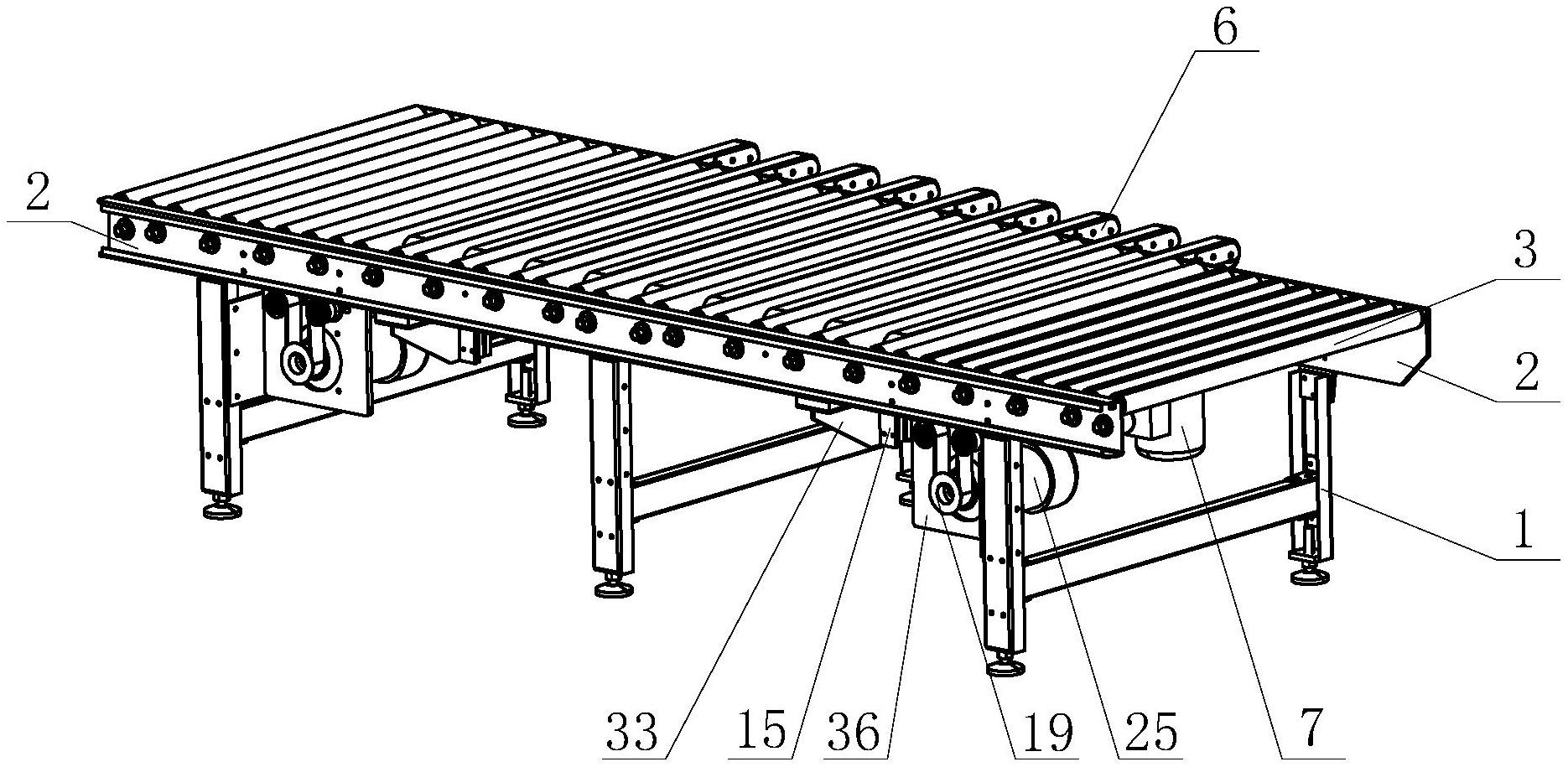 6
2
3
2
1
33
15
36
19
25
7