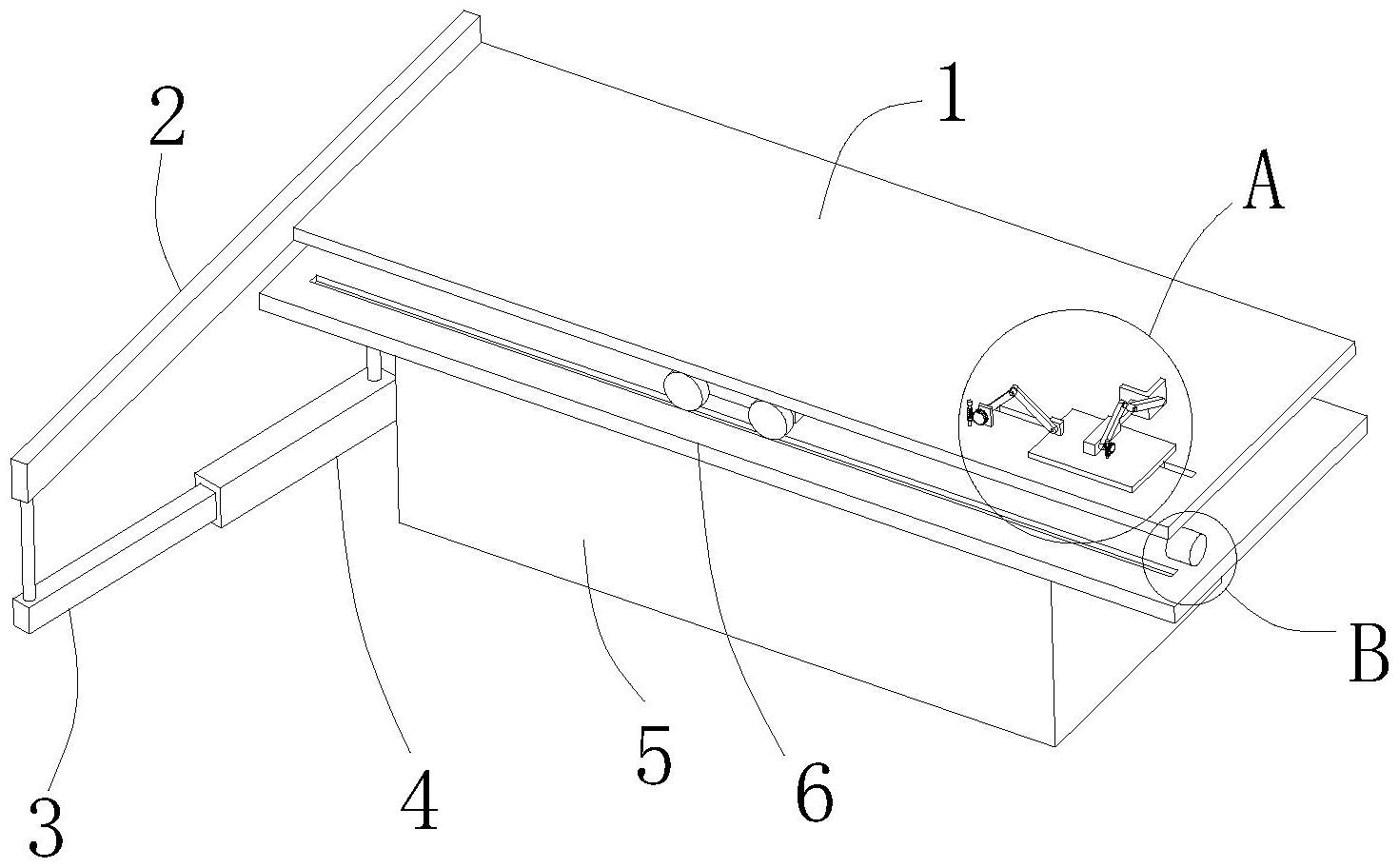 2
1
A
B
3
4
5
6