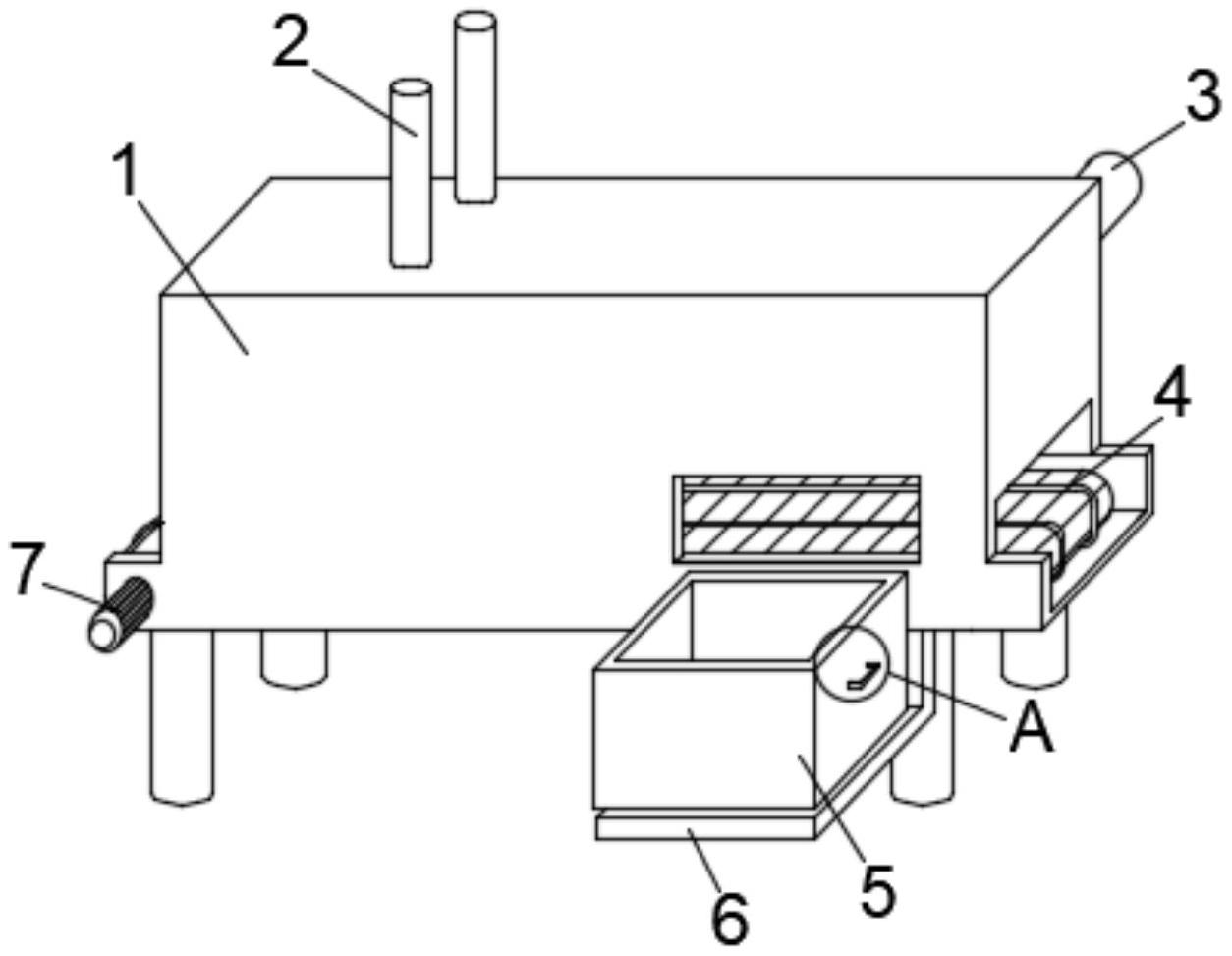 2
3
1
4
7
A
5
6