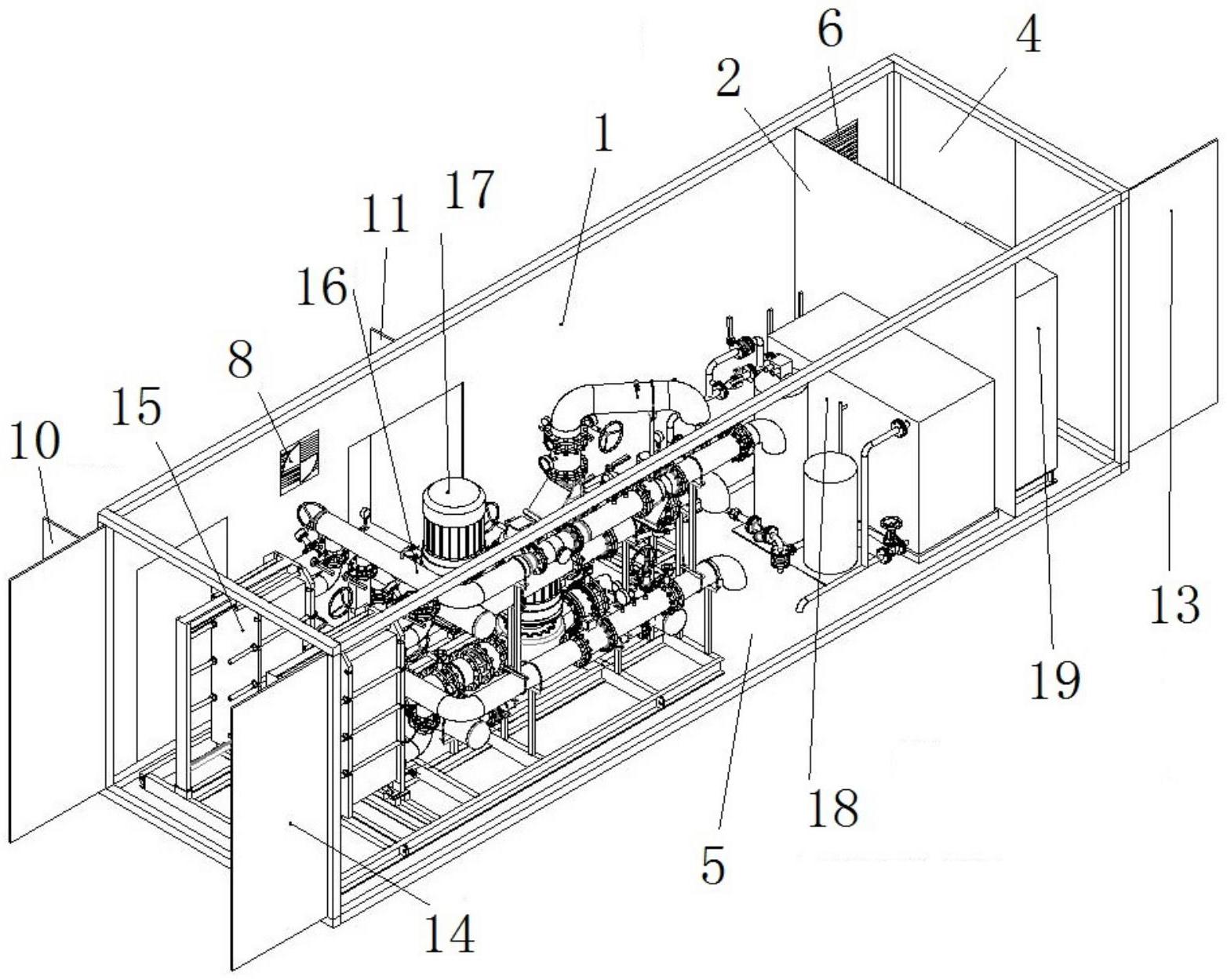 6
4
2
1
17
11
16
8
15
10
13
19
18
5
14