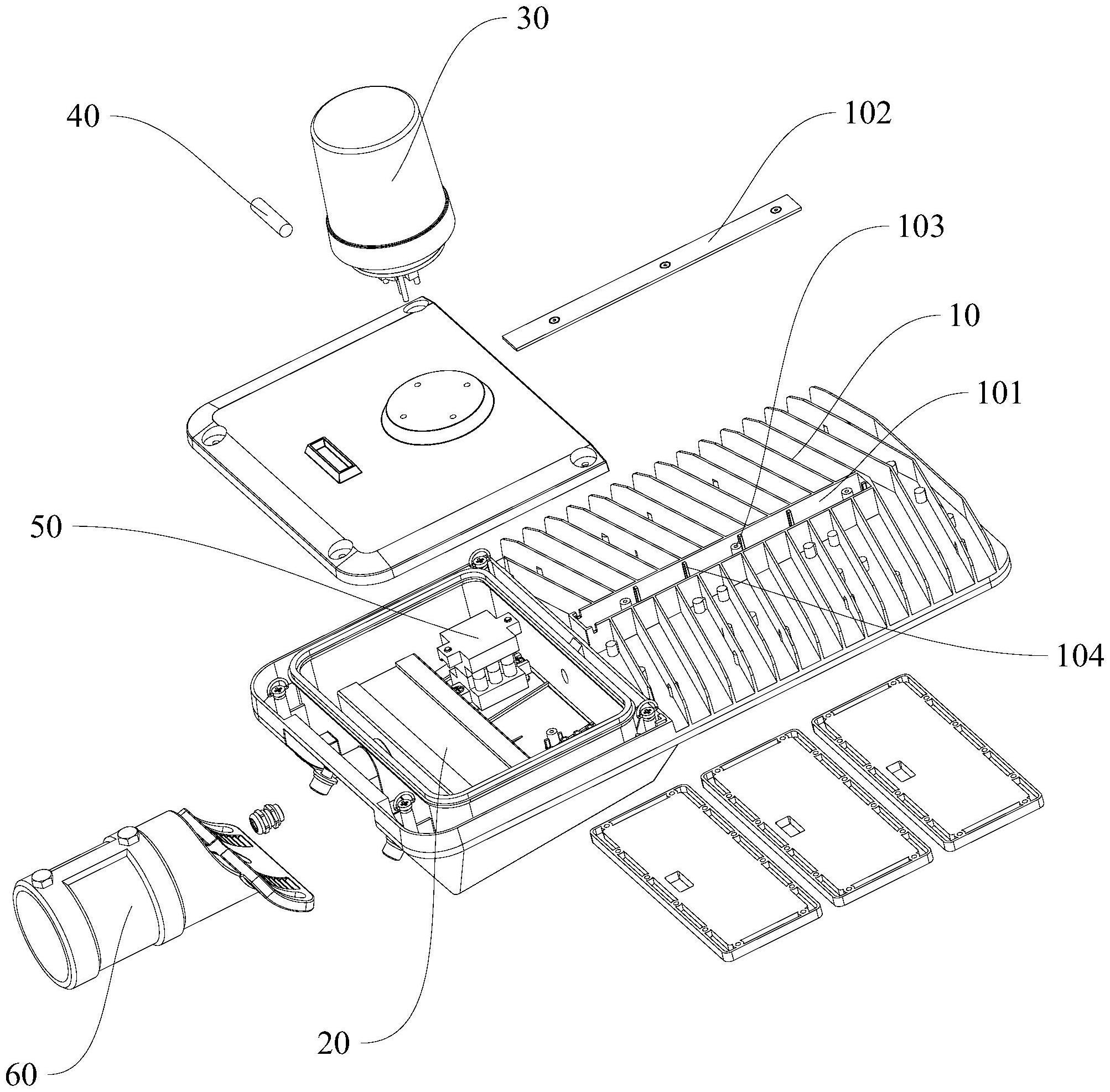 30

40

102

103

10

101

50

104

20

60