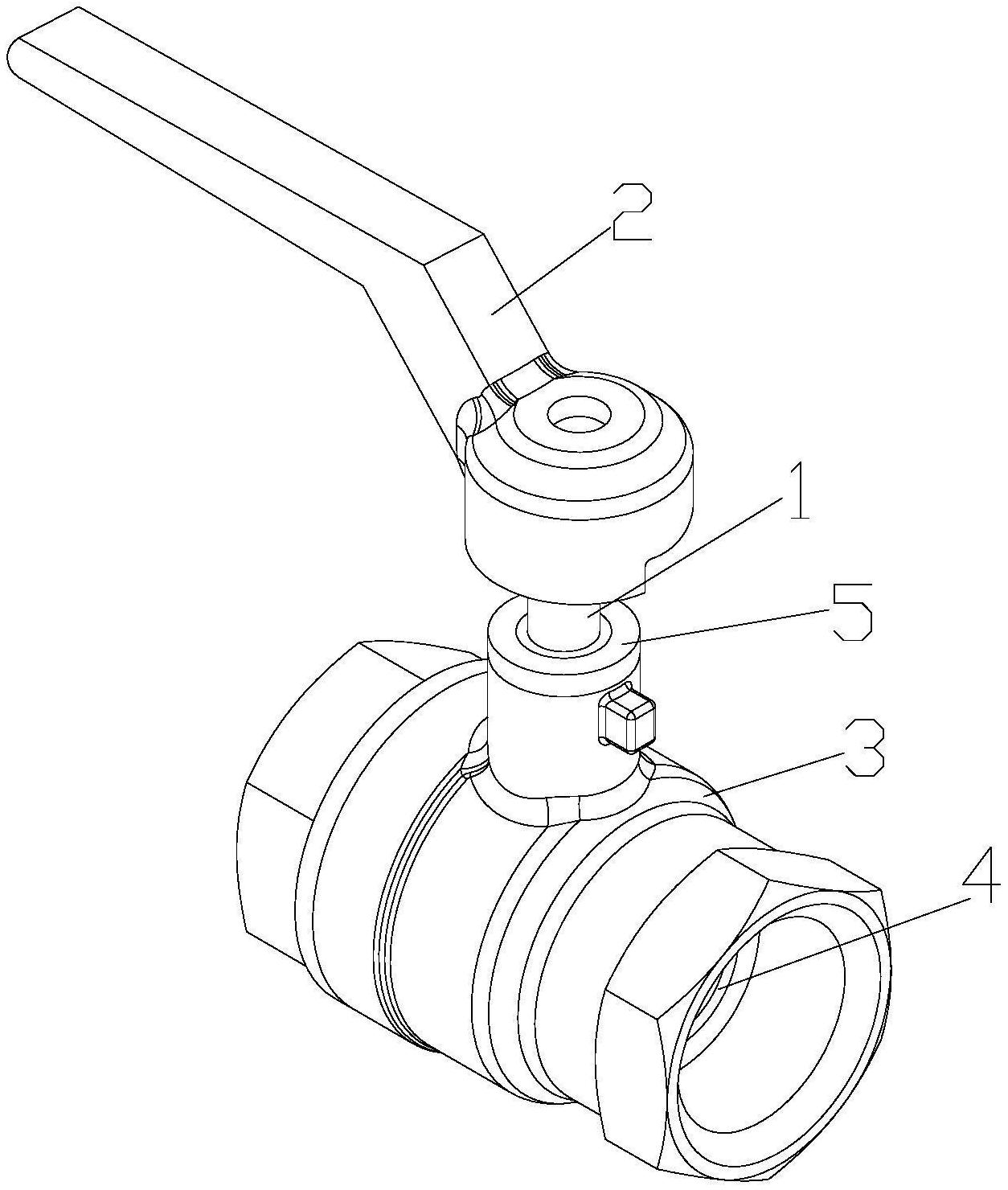 2
1
5
3
4