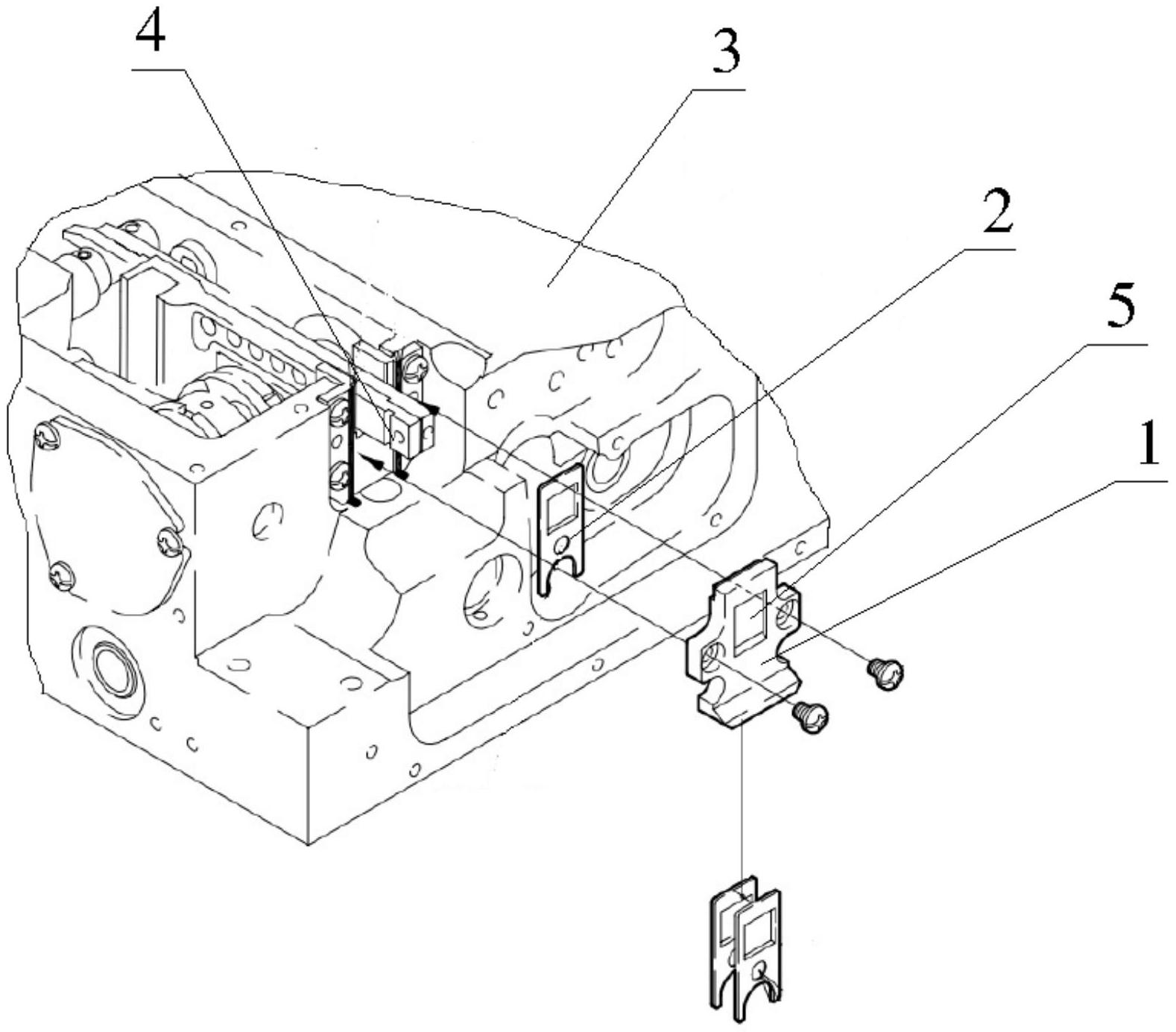 4
3
2
5
1