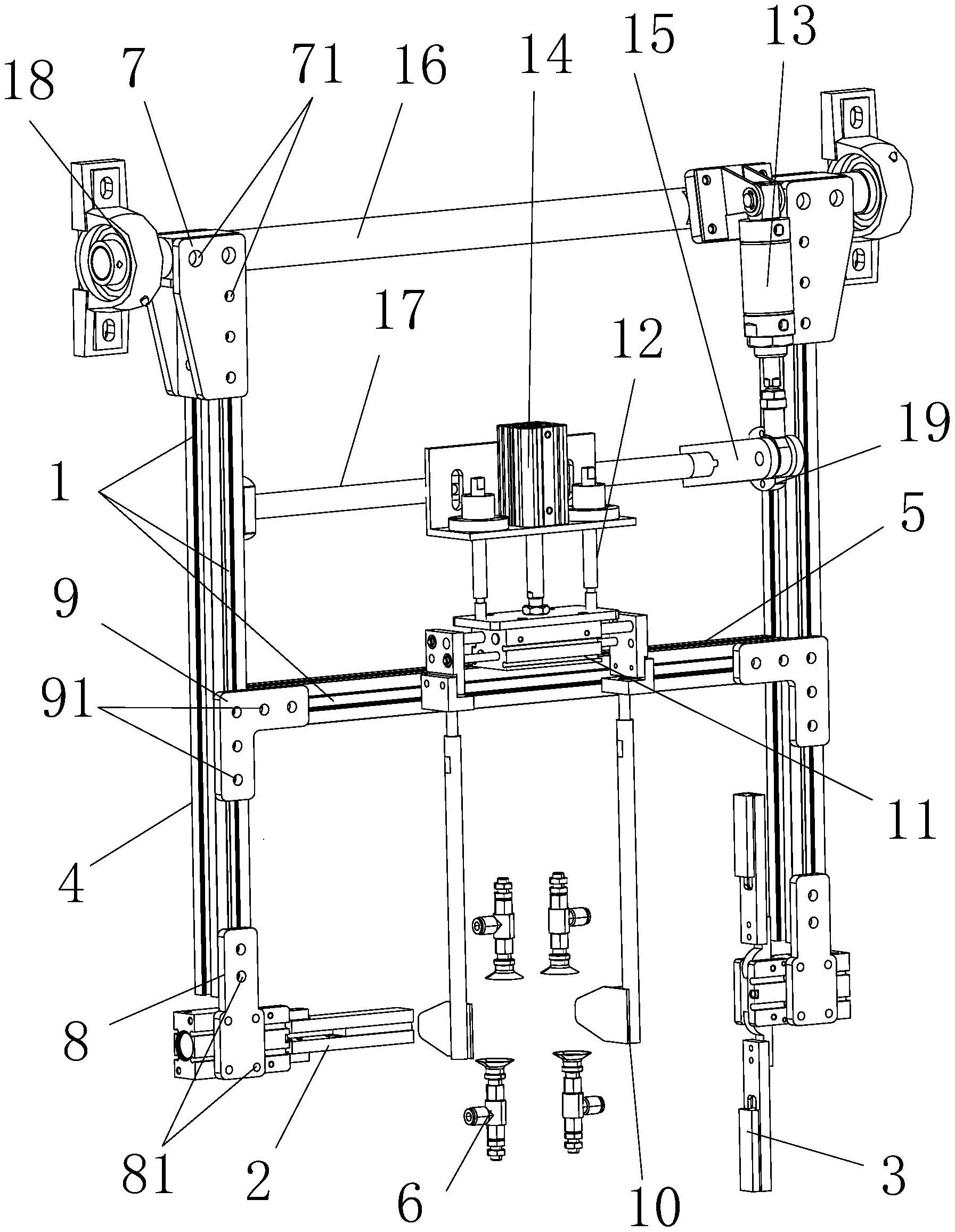 18
7
71
16
14
15
13
17
12
19
1
5
9
91
11
4
8
81
2
6
10
3