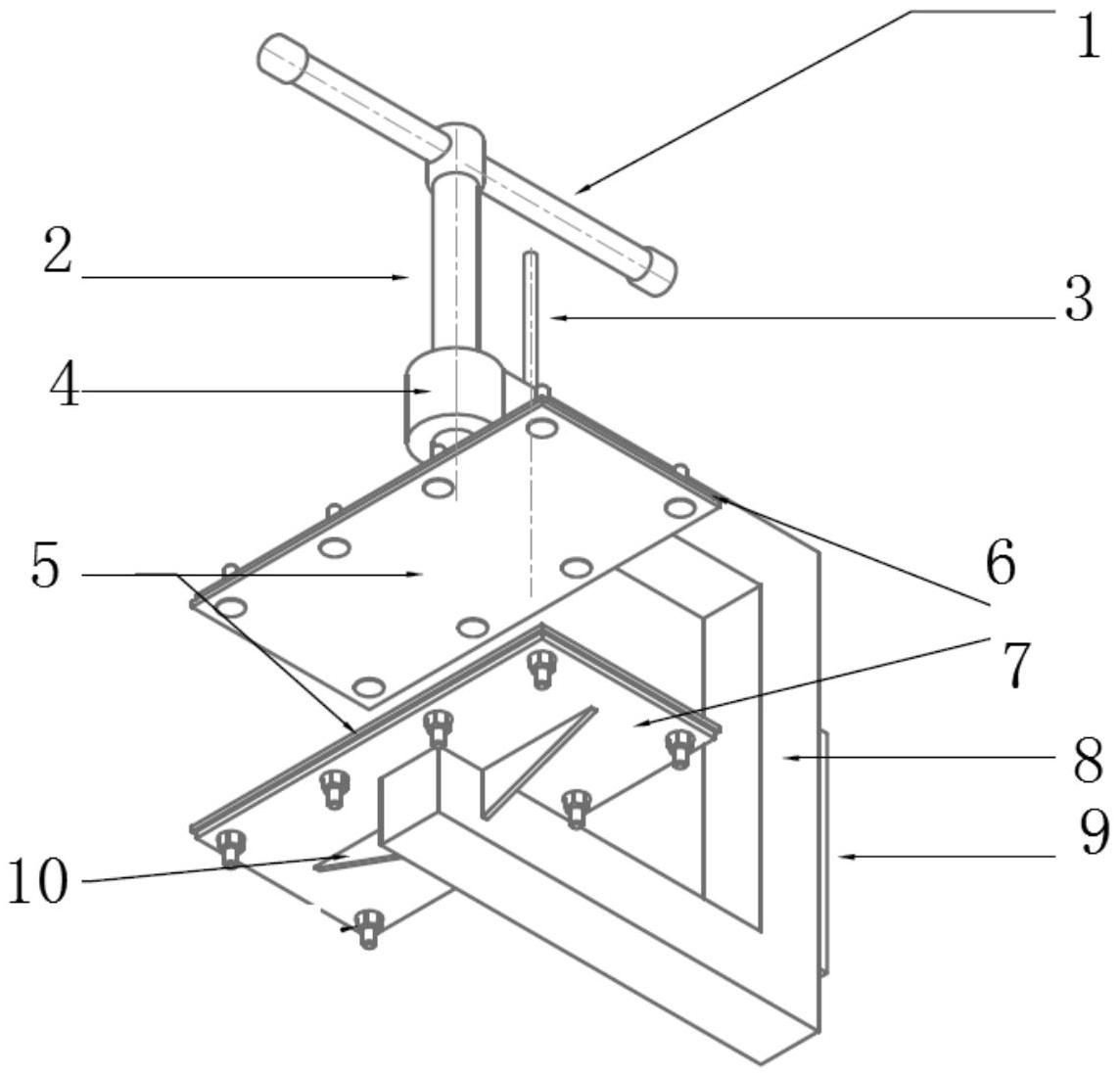 1
2
3
4
5
6
7
8
9
10