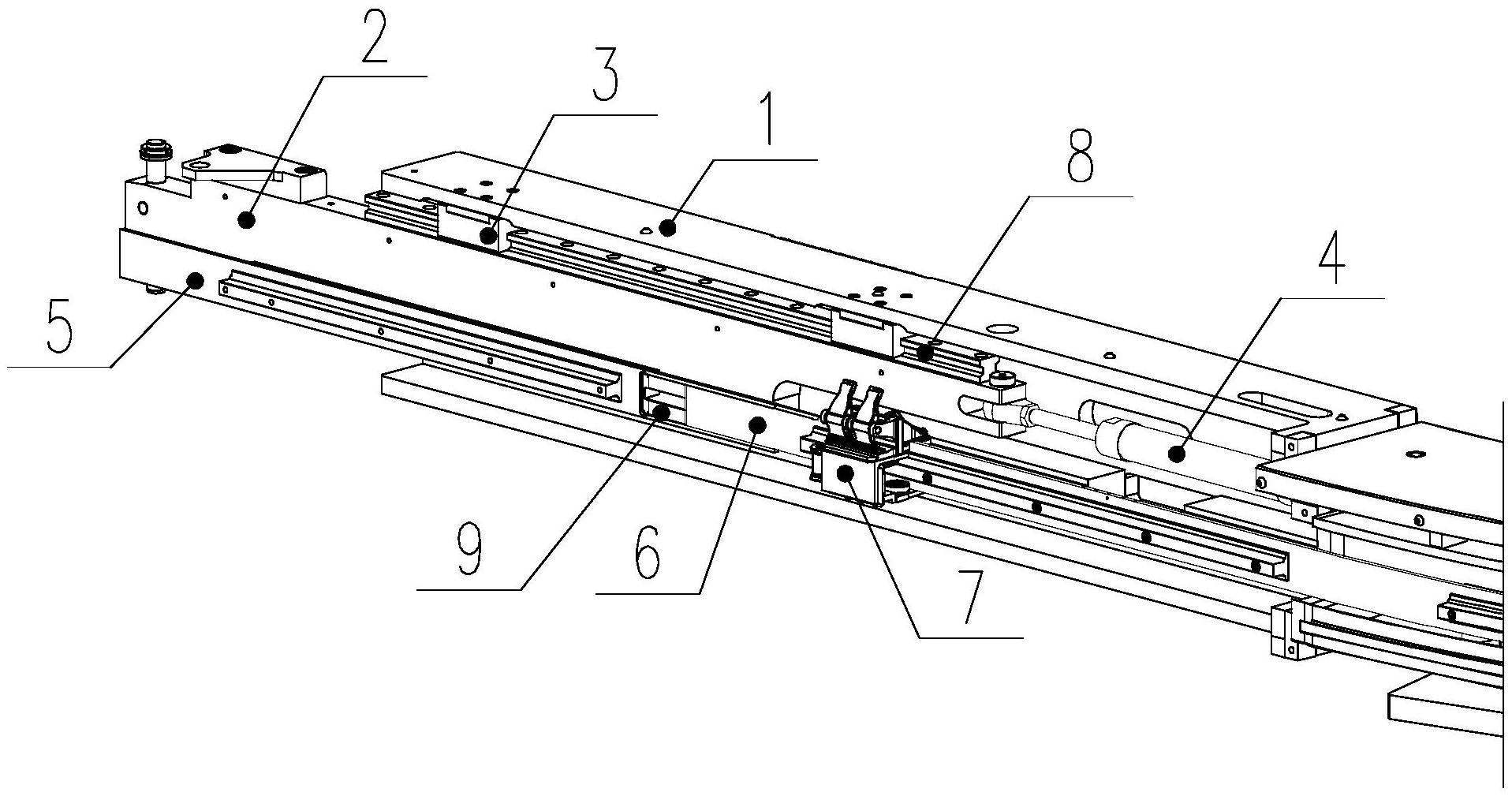 2
3
1
8
4
5
9
6
7