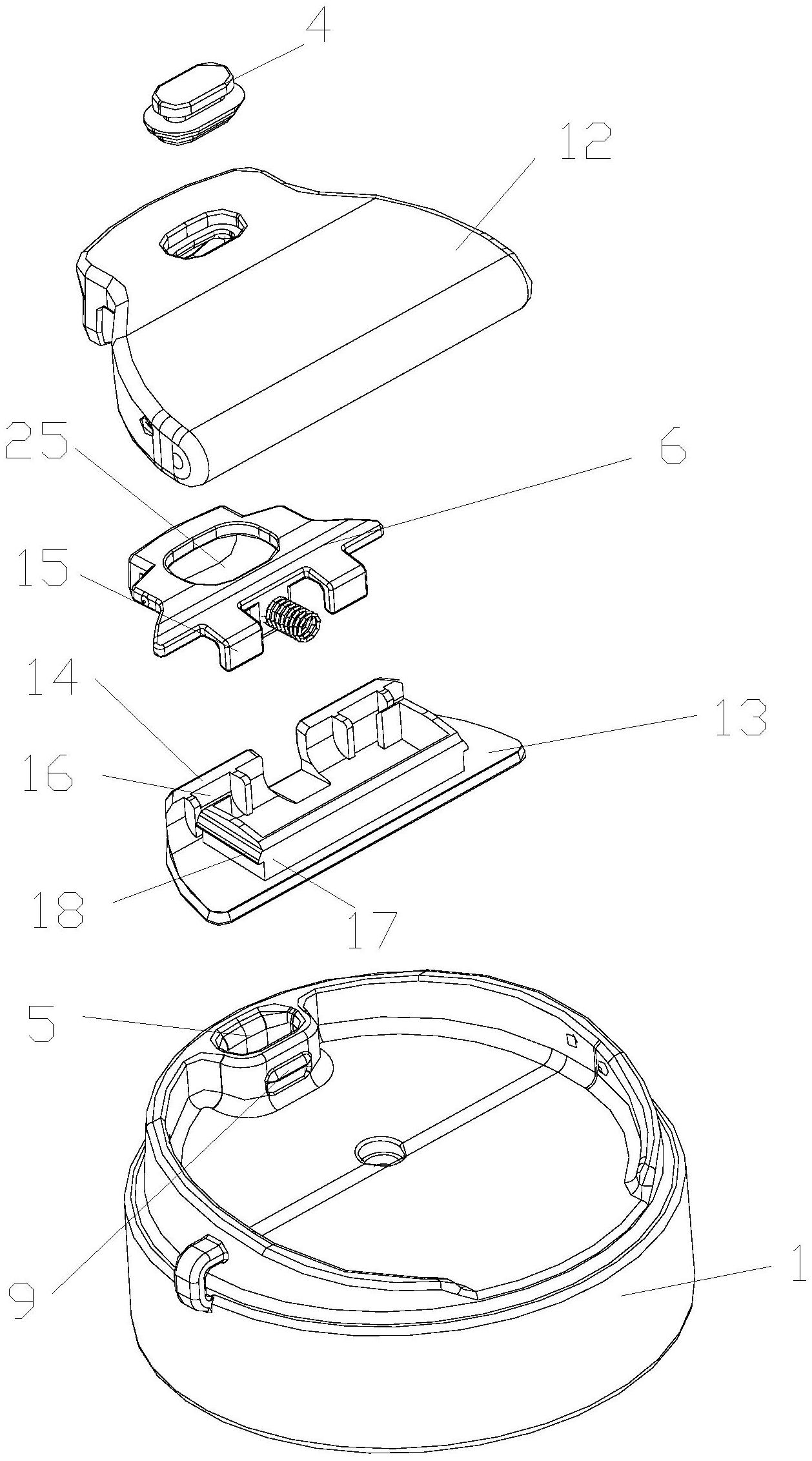 4
12
25
6
15
14
13
16
18
17
5
9
1