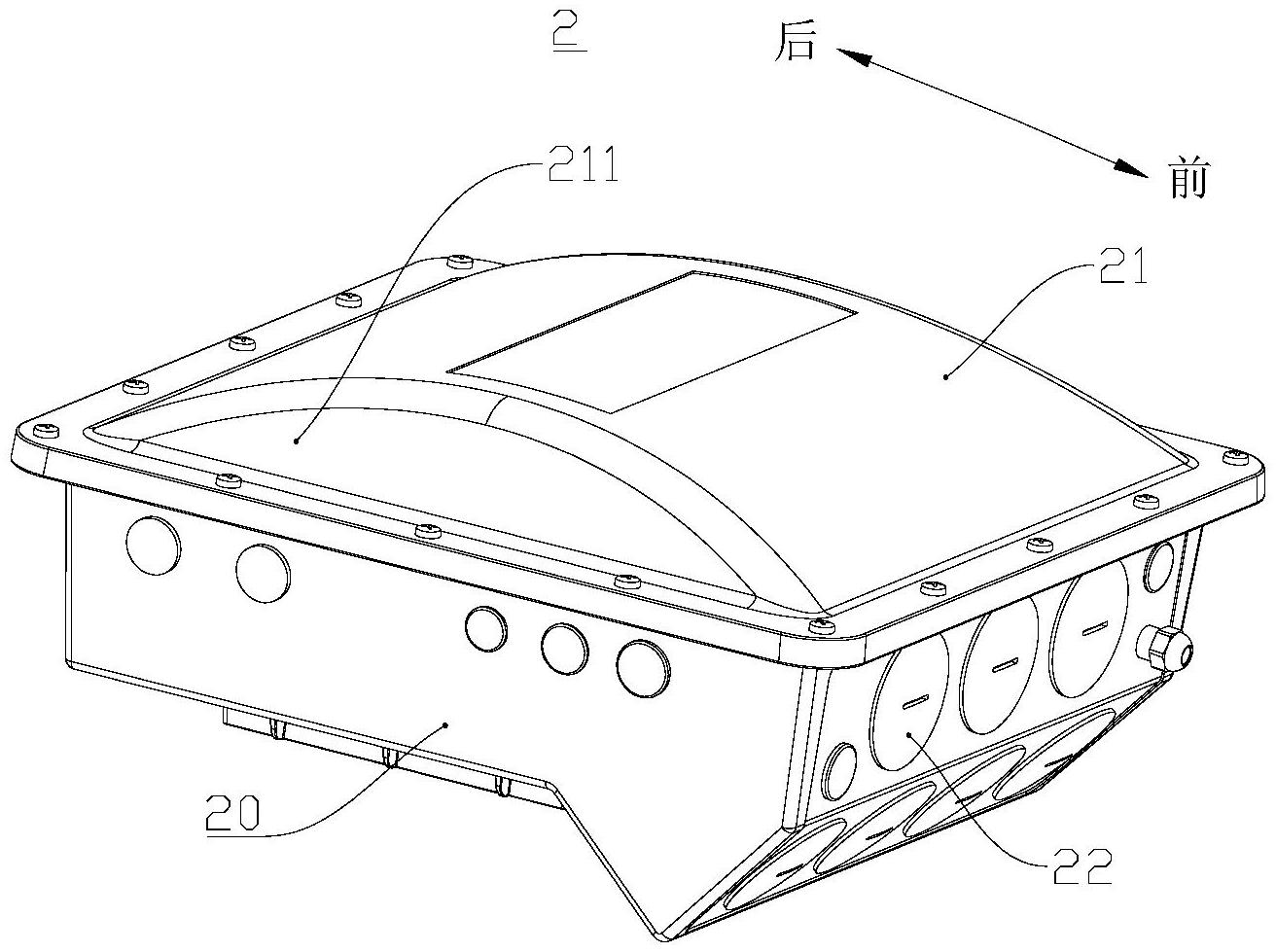 2
后
前
211
21
20
22