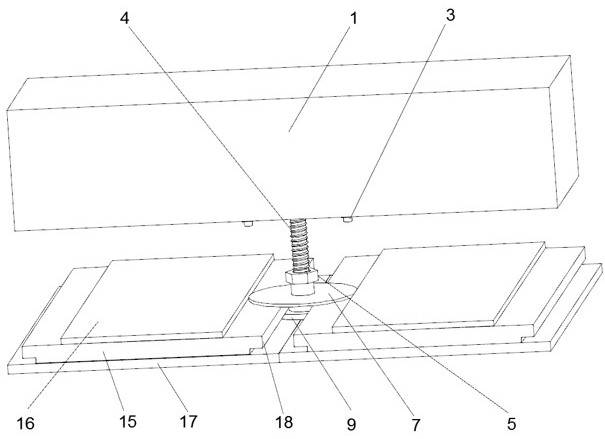 4
1
3
16
15
17
18
9
7
5