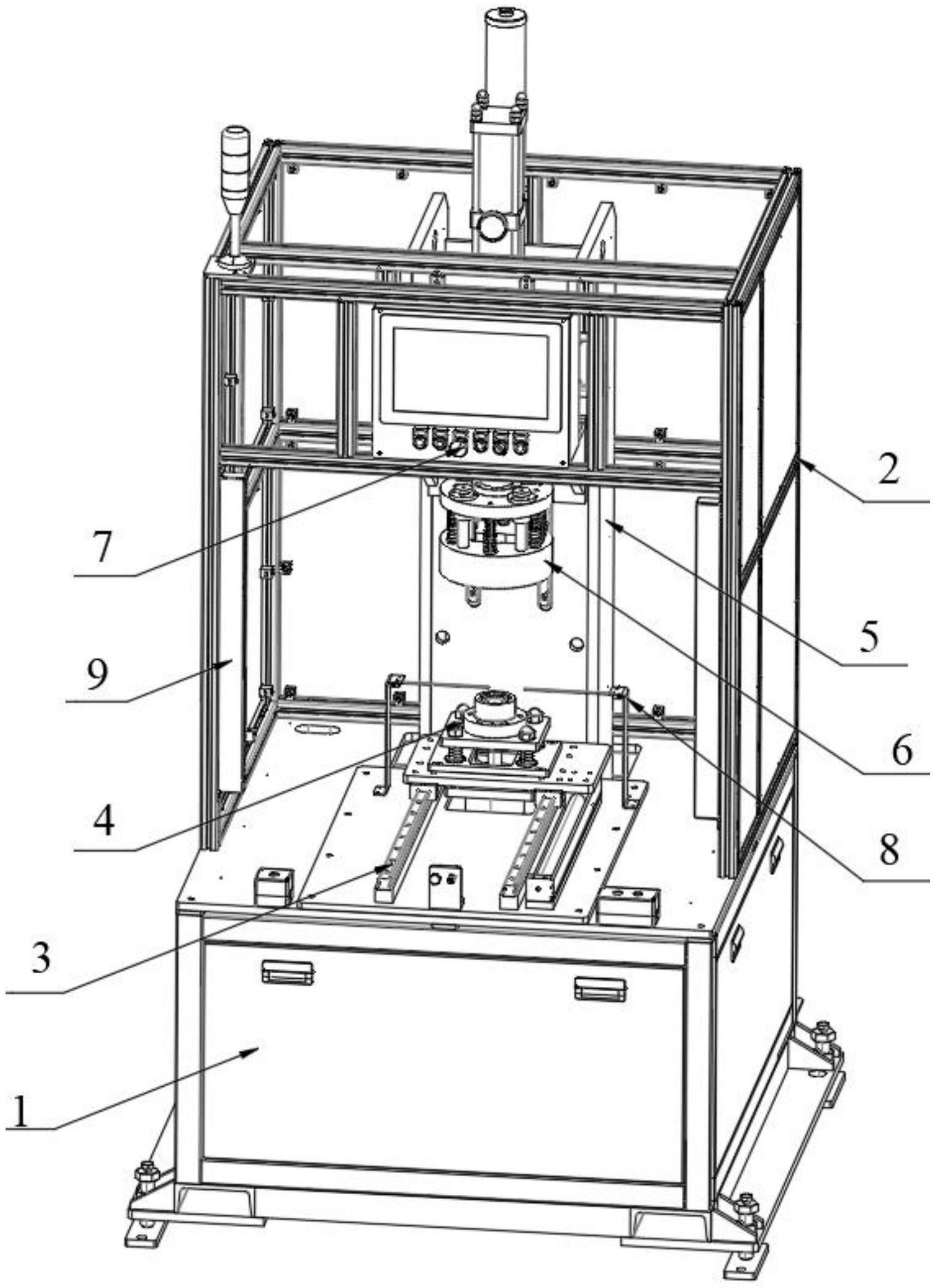 2
7
5
9
6
4
8
3
1