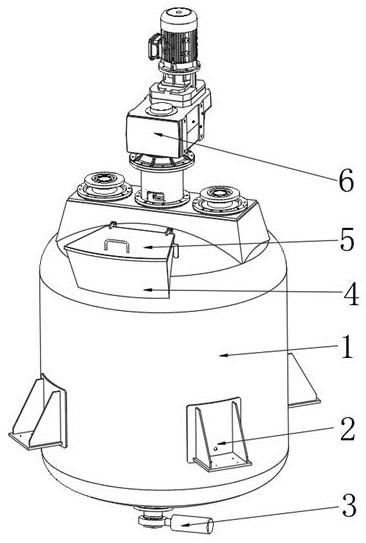 6
5
4
1
2
3