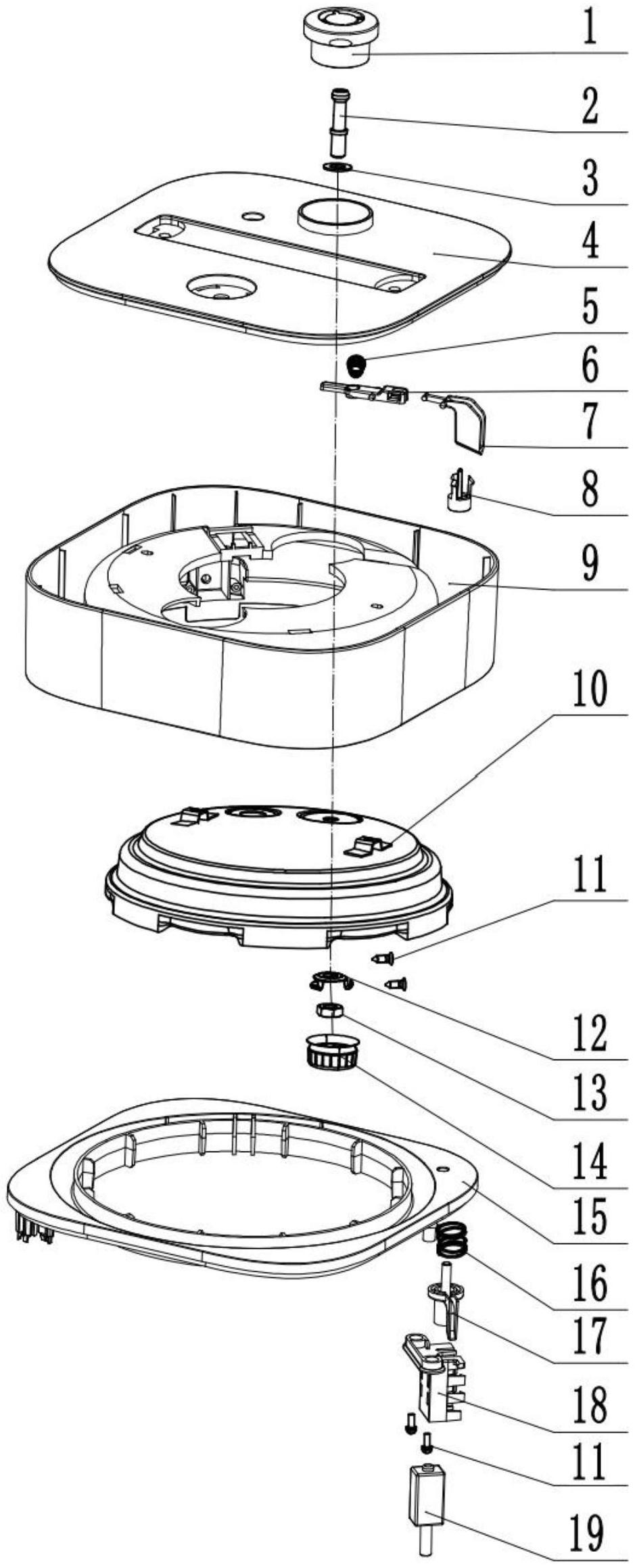 1
2
3
4
5
6
7
8
9
10
11
12
13
14
15
16
17
18
11
19