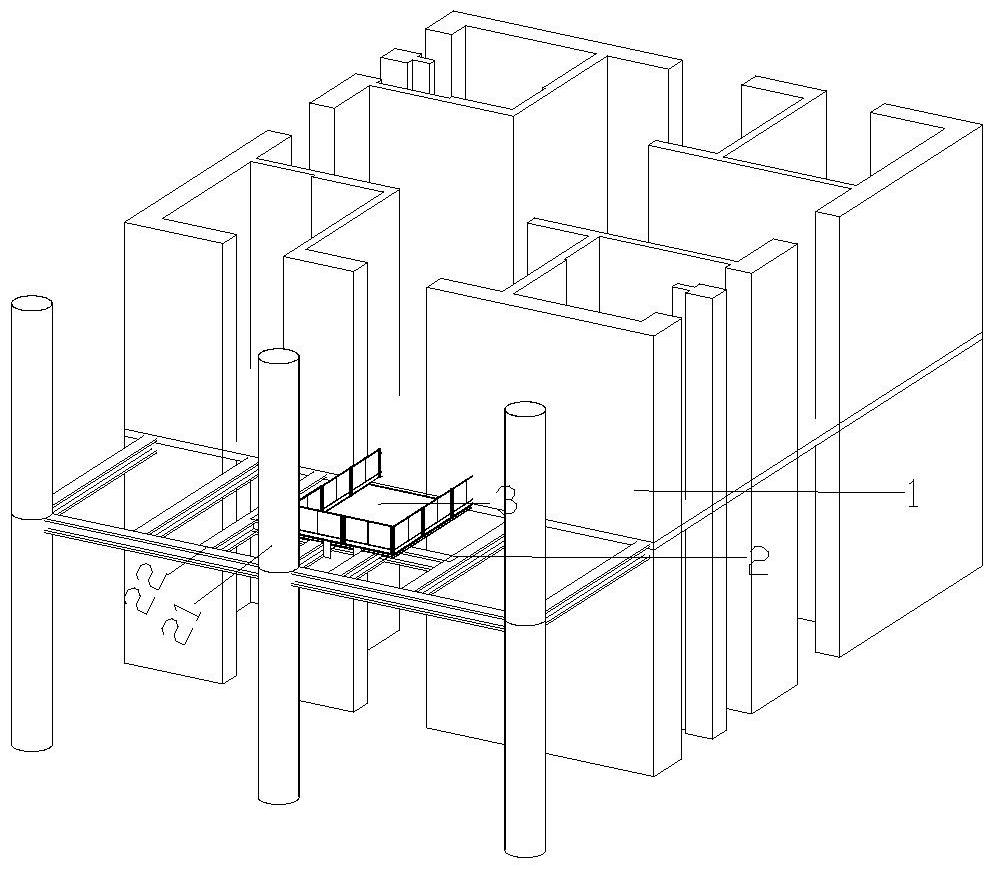 3
1
2
22
21