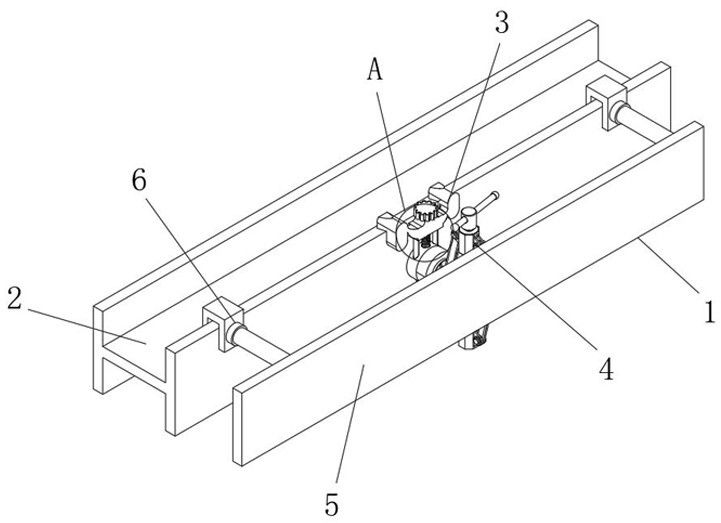 3
A
6
2
1
4
5