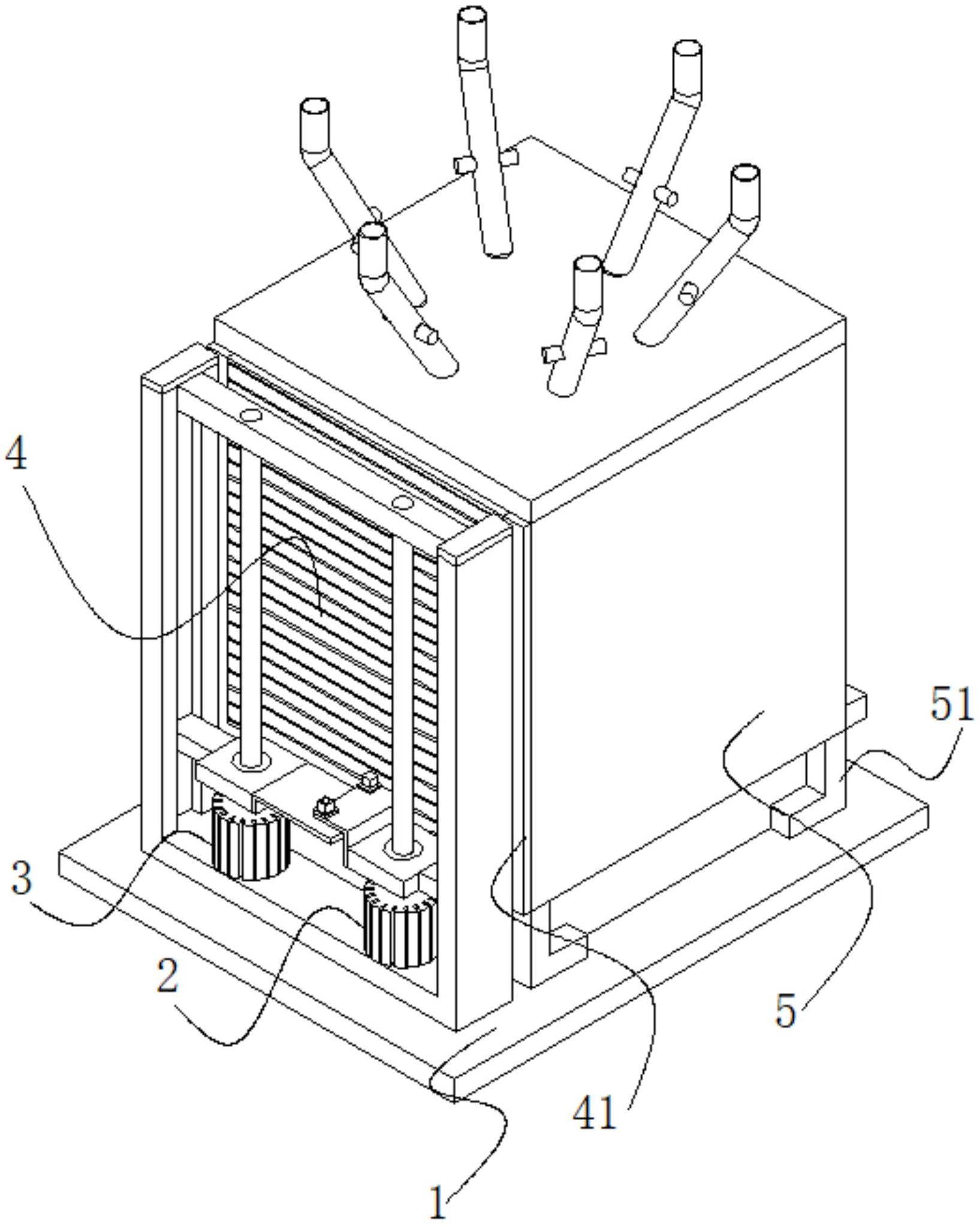 4
51
3
2
5
41
1