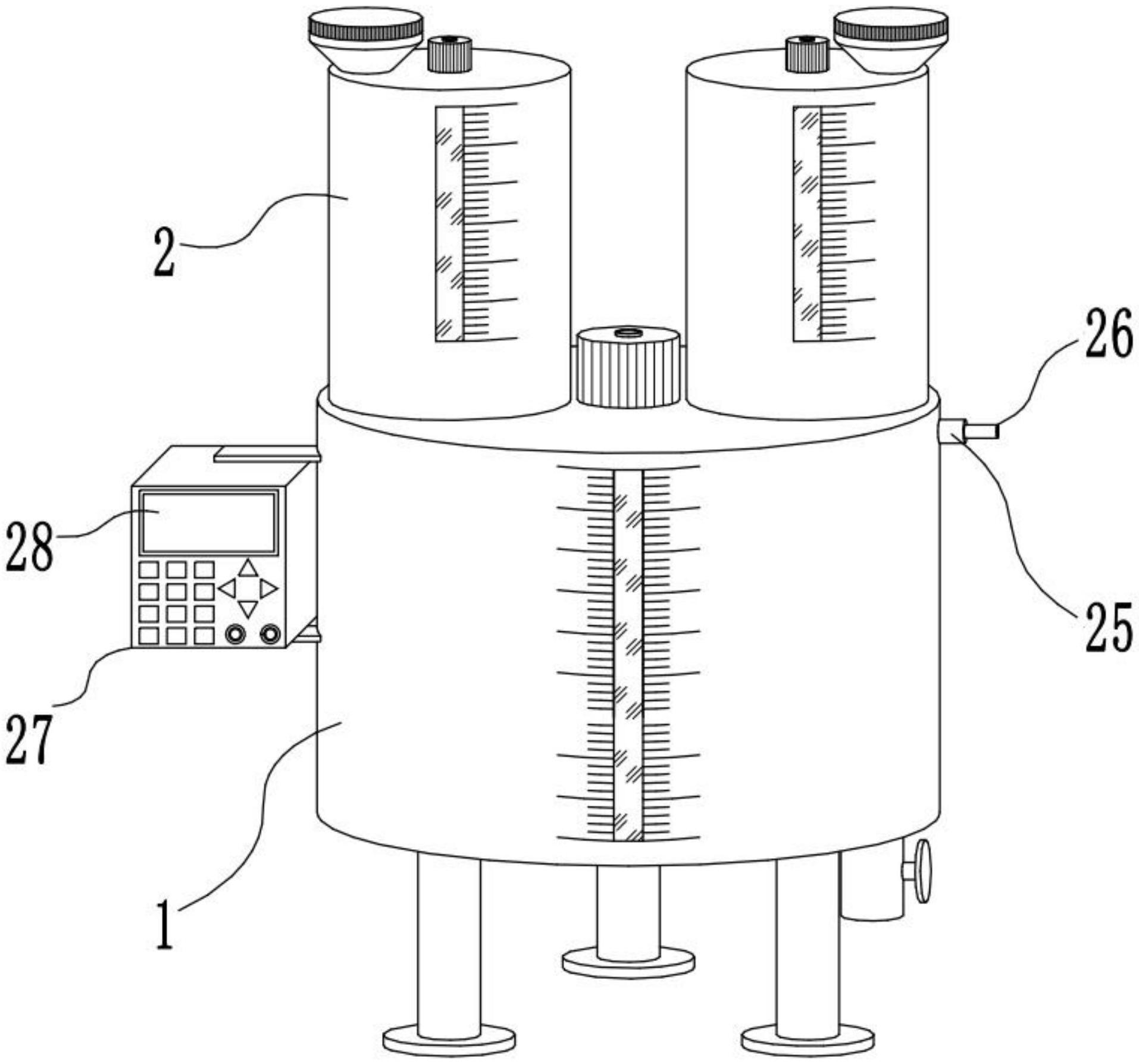 2

26

28

25

27

1