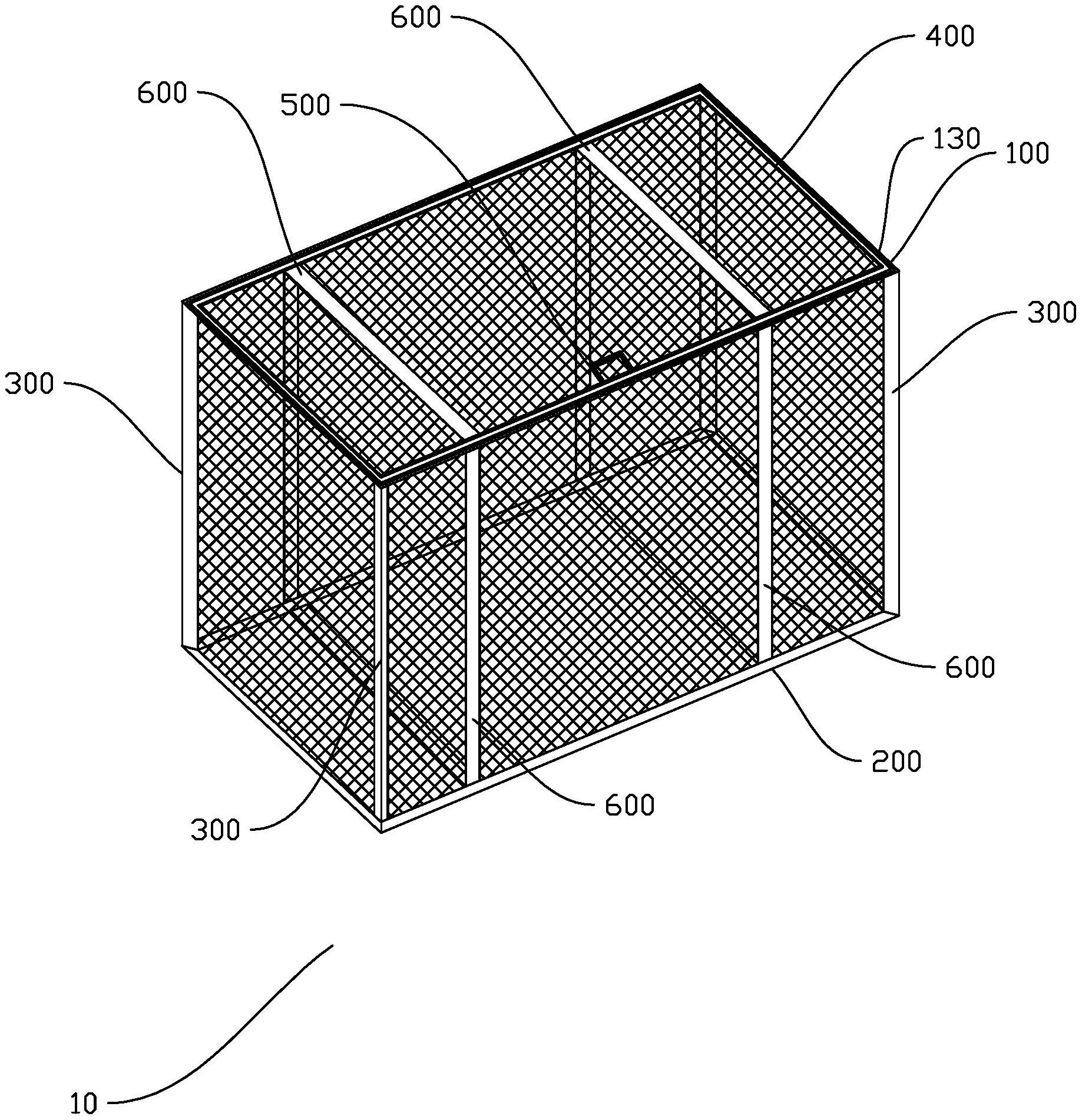 600
400
600
500
130
100
300
300
600
200
600
300
10