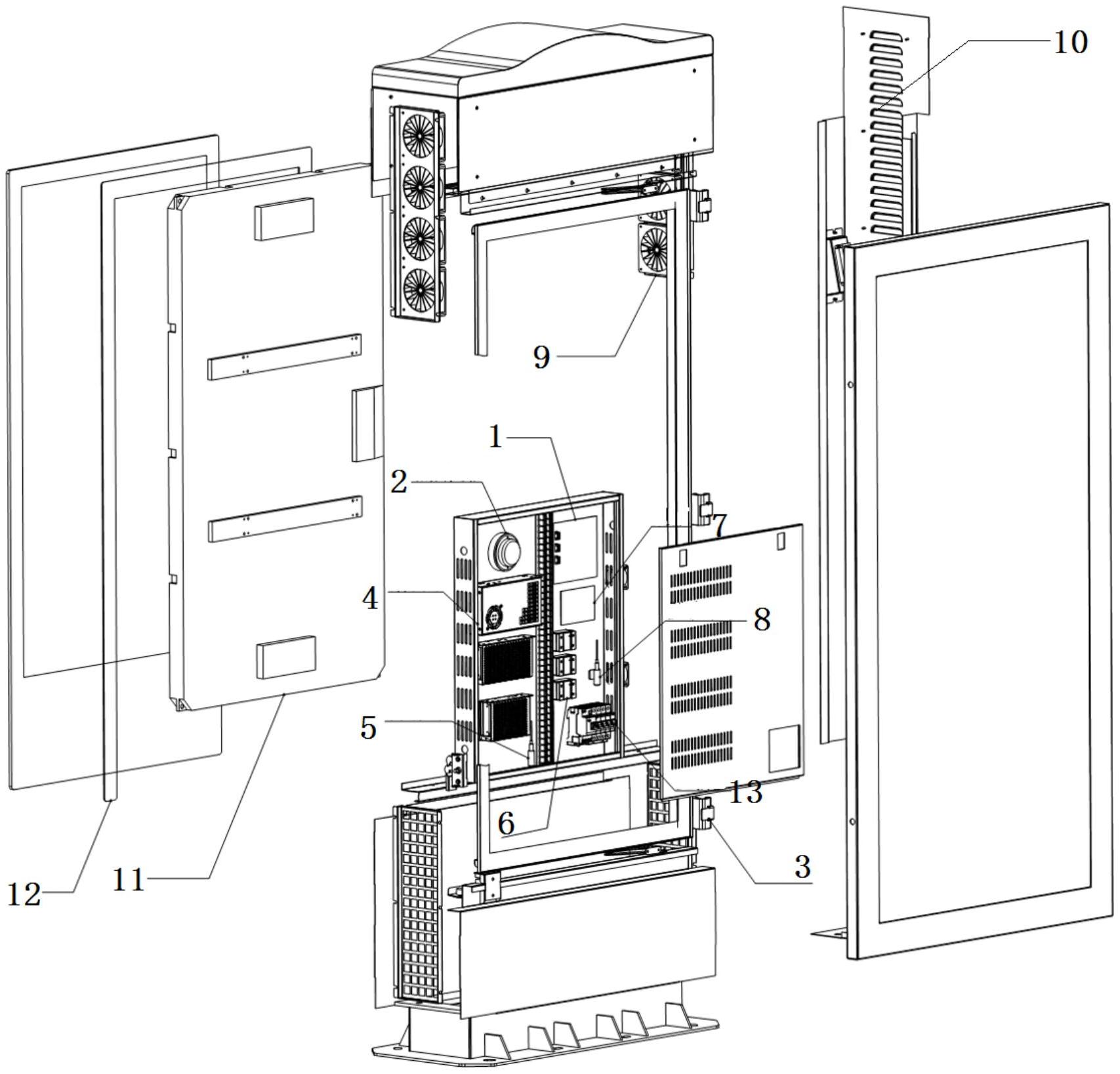 10

9

1

2

7

4

8

5

13

6

3

12

11