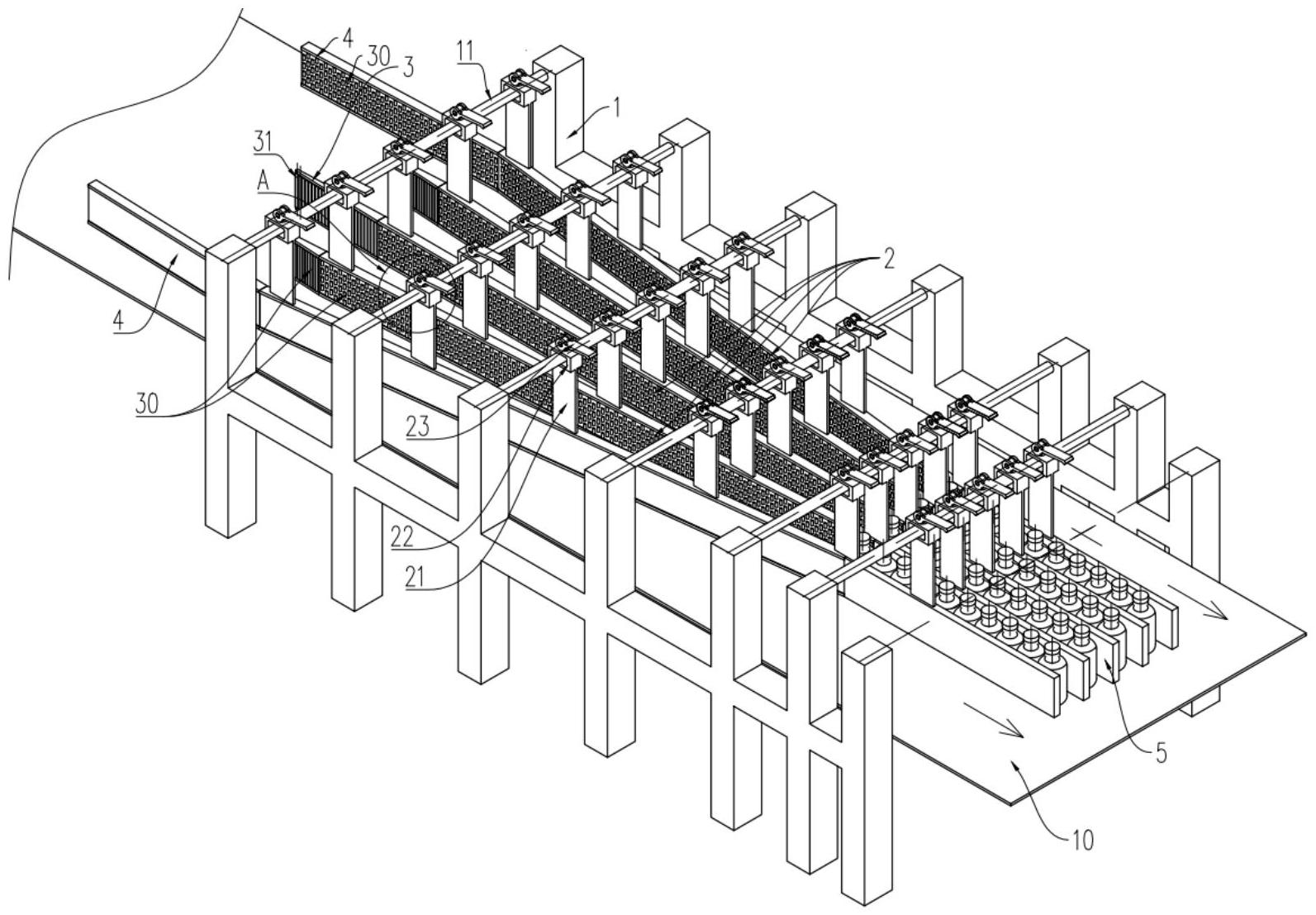 4
30
3
11
1
31
A
2
4
30
23
22
21
5
10