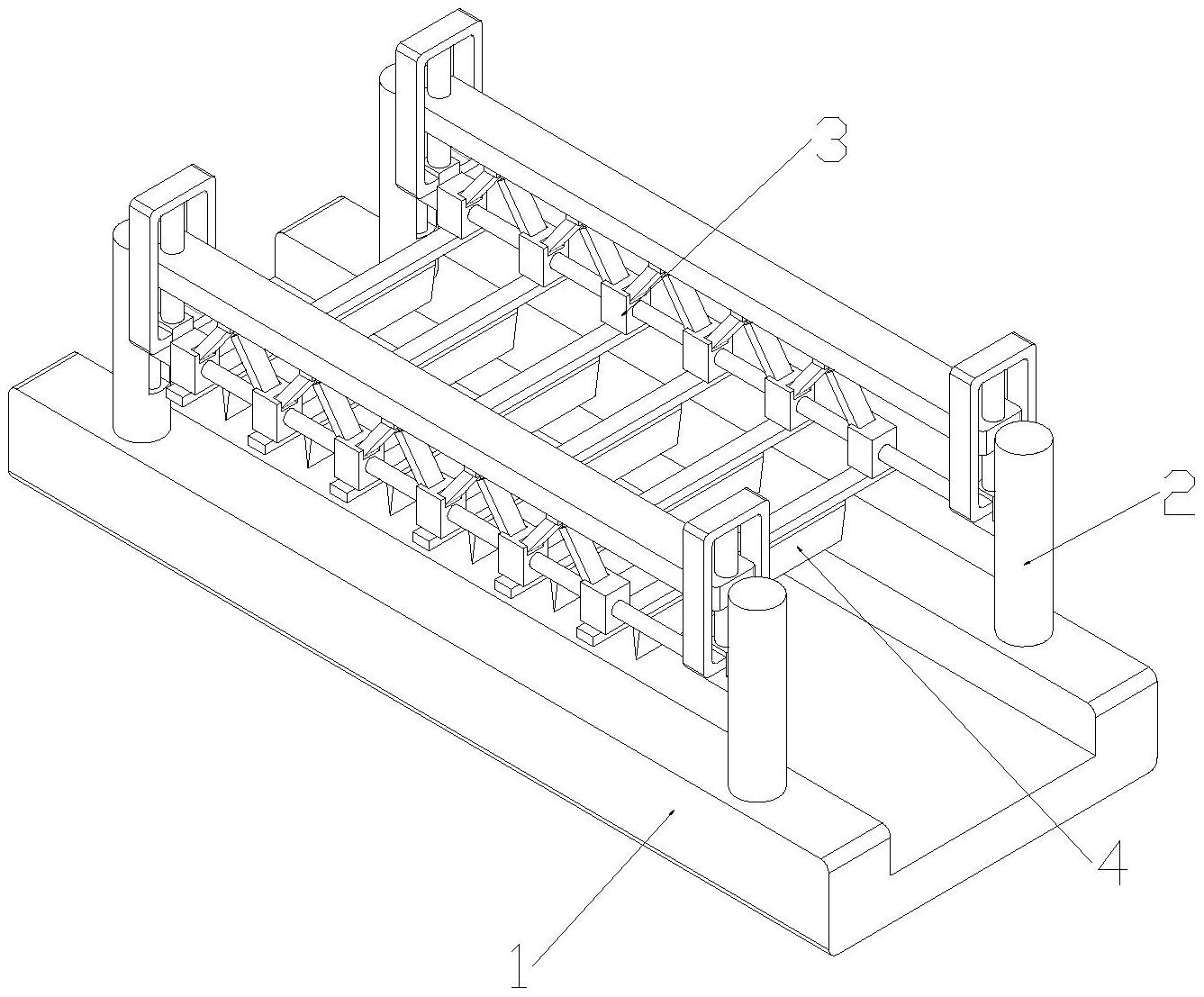 3
2
4
1