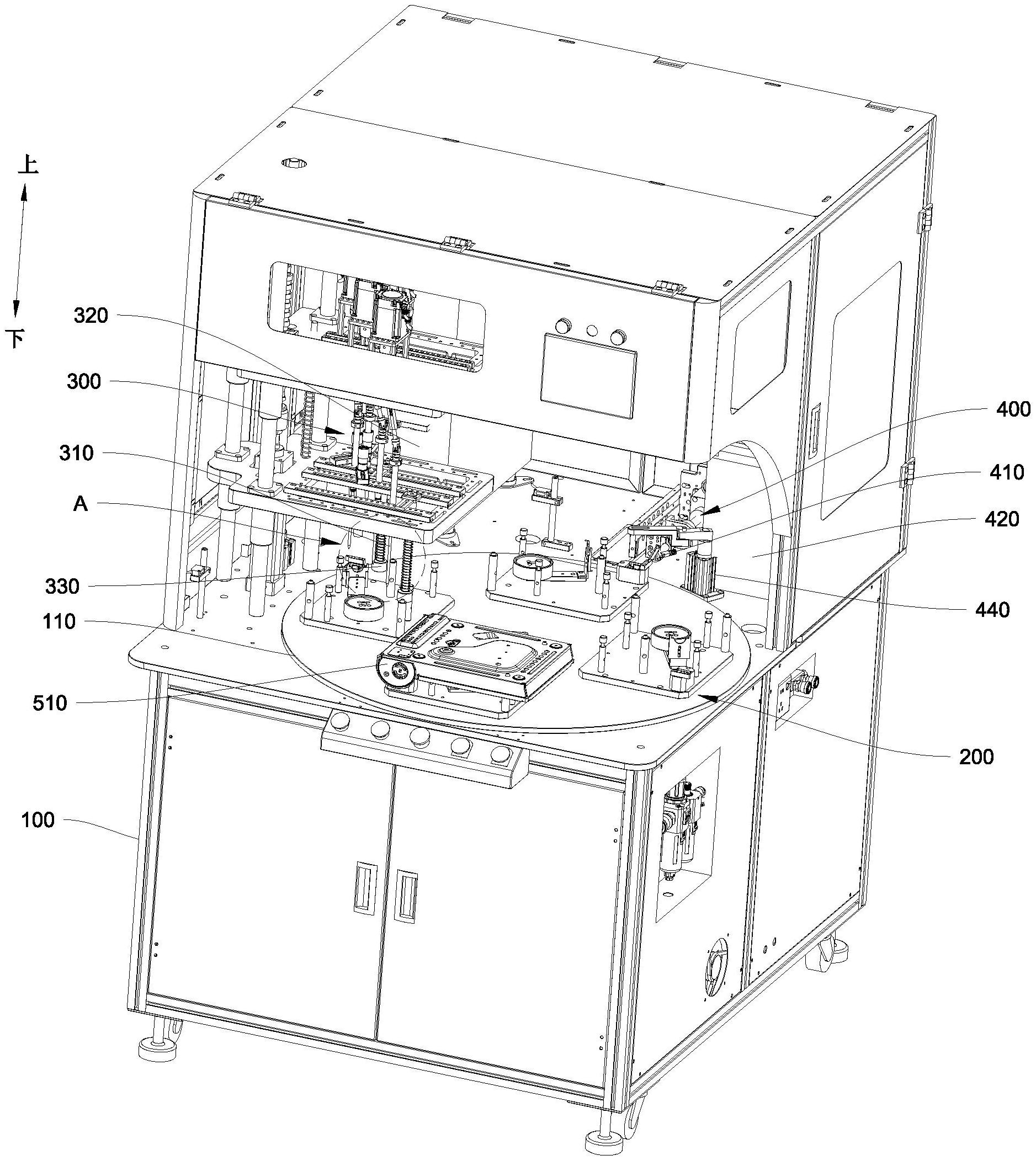 上
下
320
300
310
A
330
110
510
100
400
410
420
440
200