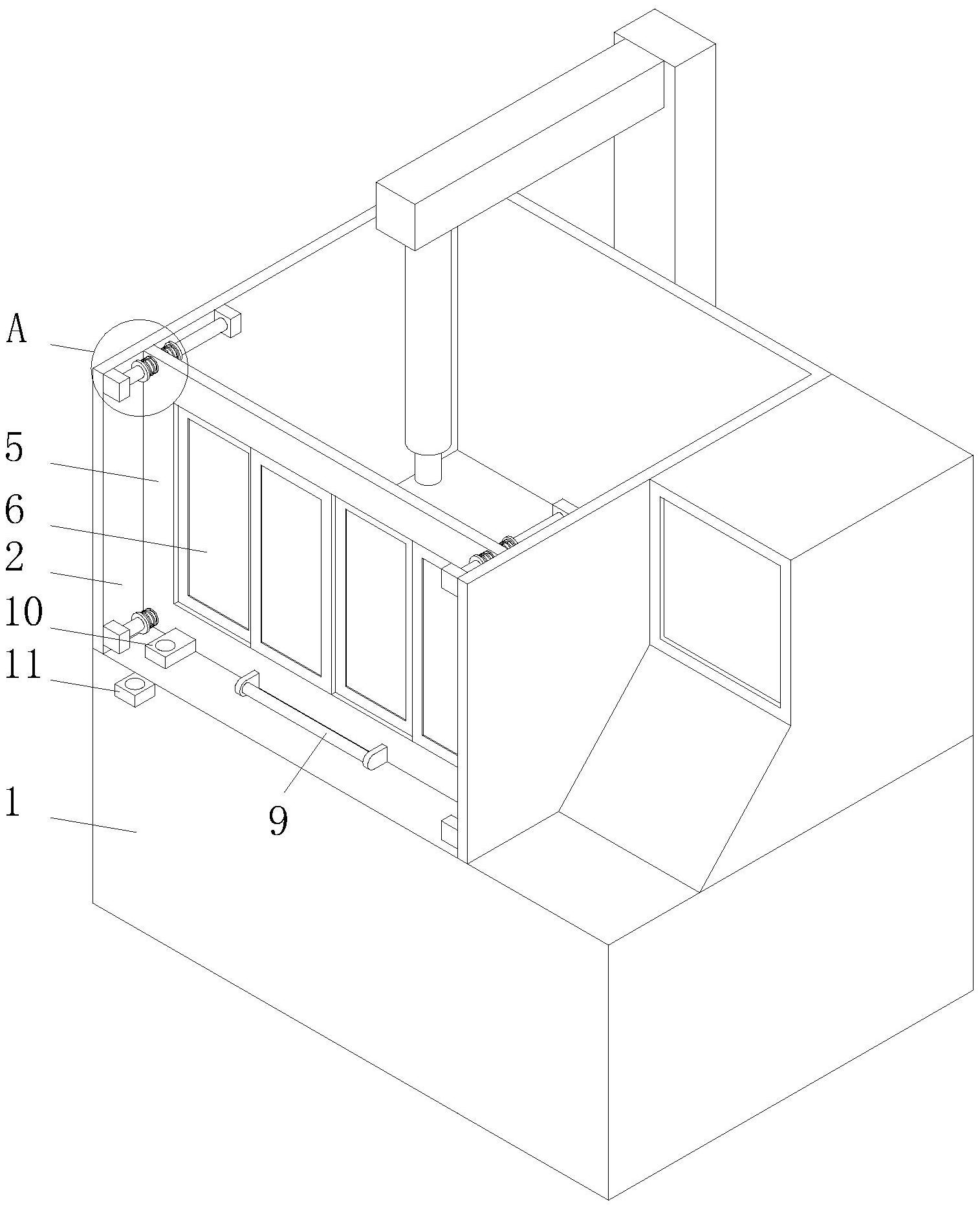 A
5
6
2
10
11
9
1