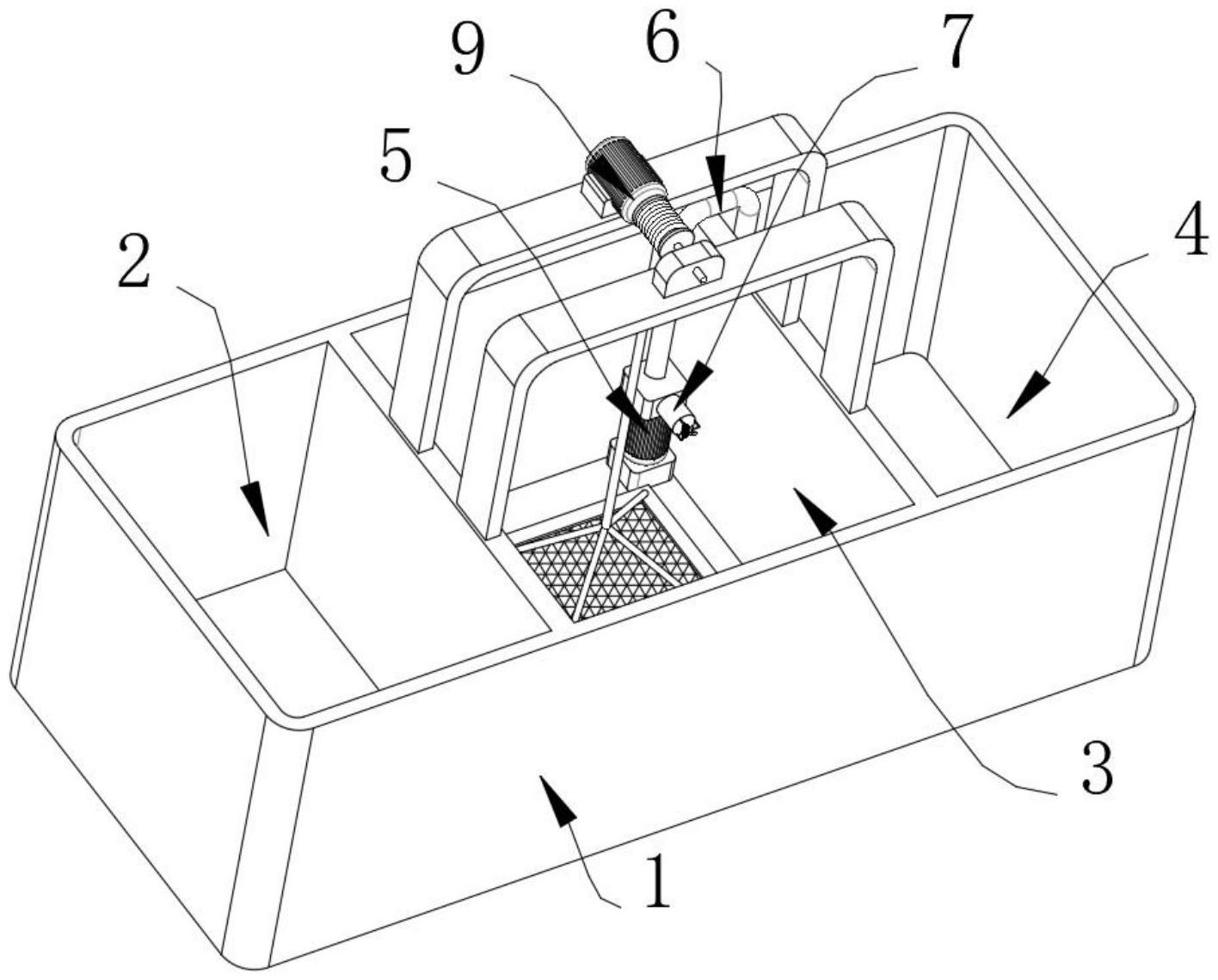 9
6
7
5
2
4
3
1