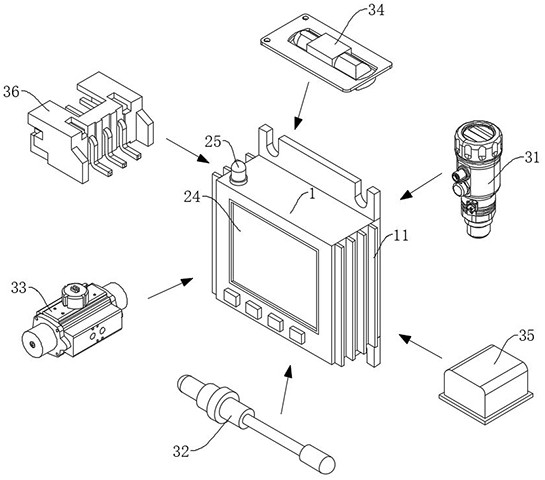 34
36
25
31
24
1
11
33
35
32