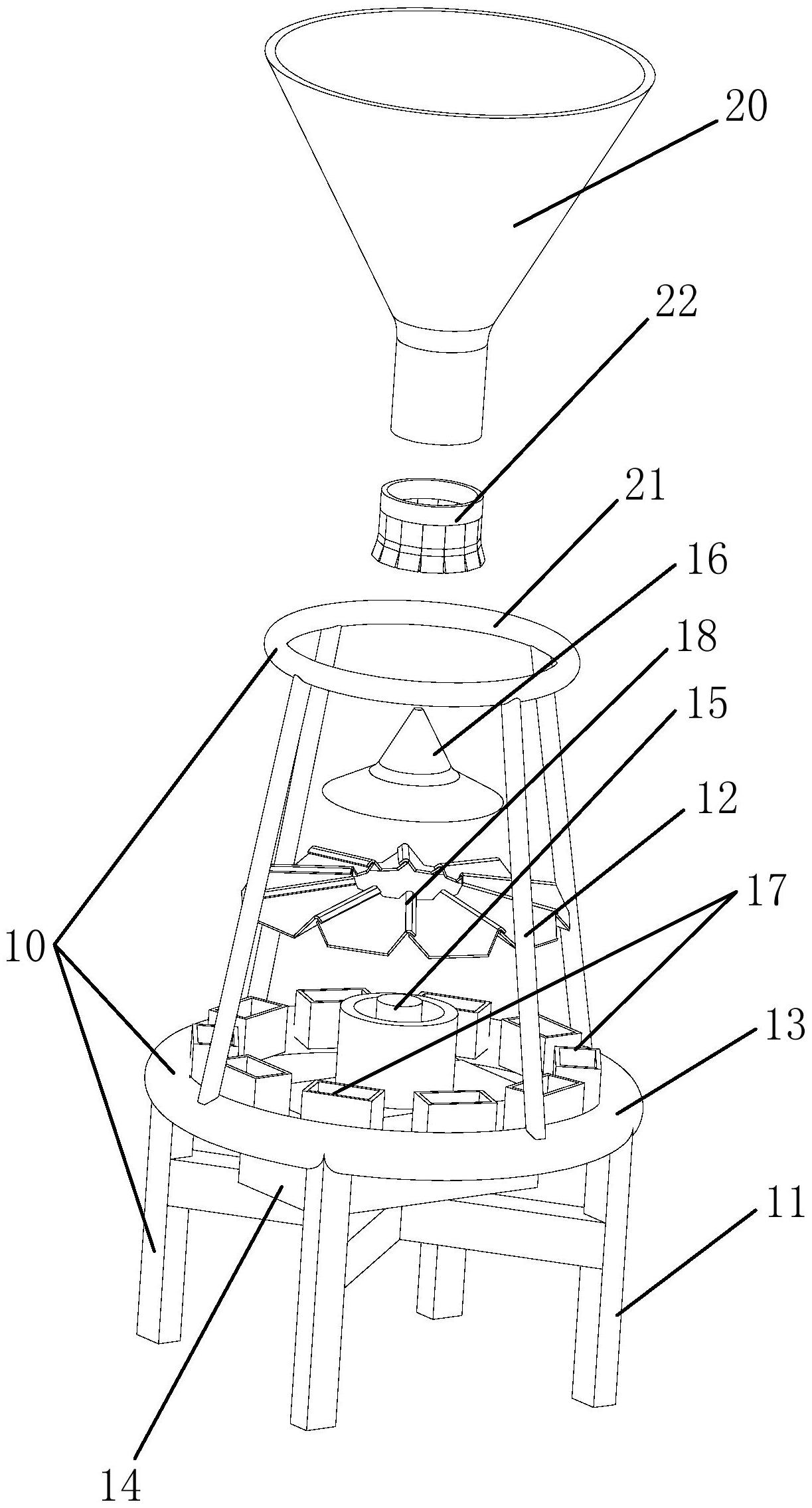 20

22

21

16

18

15

12

17

10

13

11

14