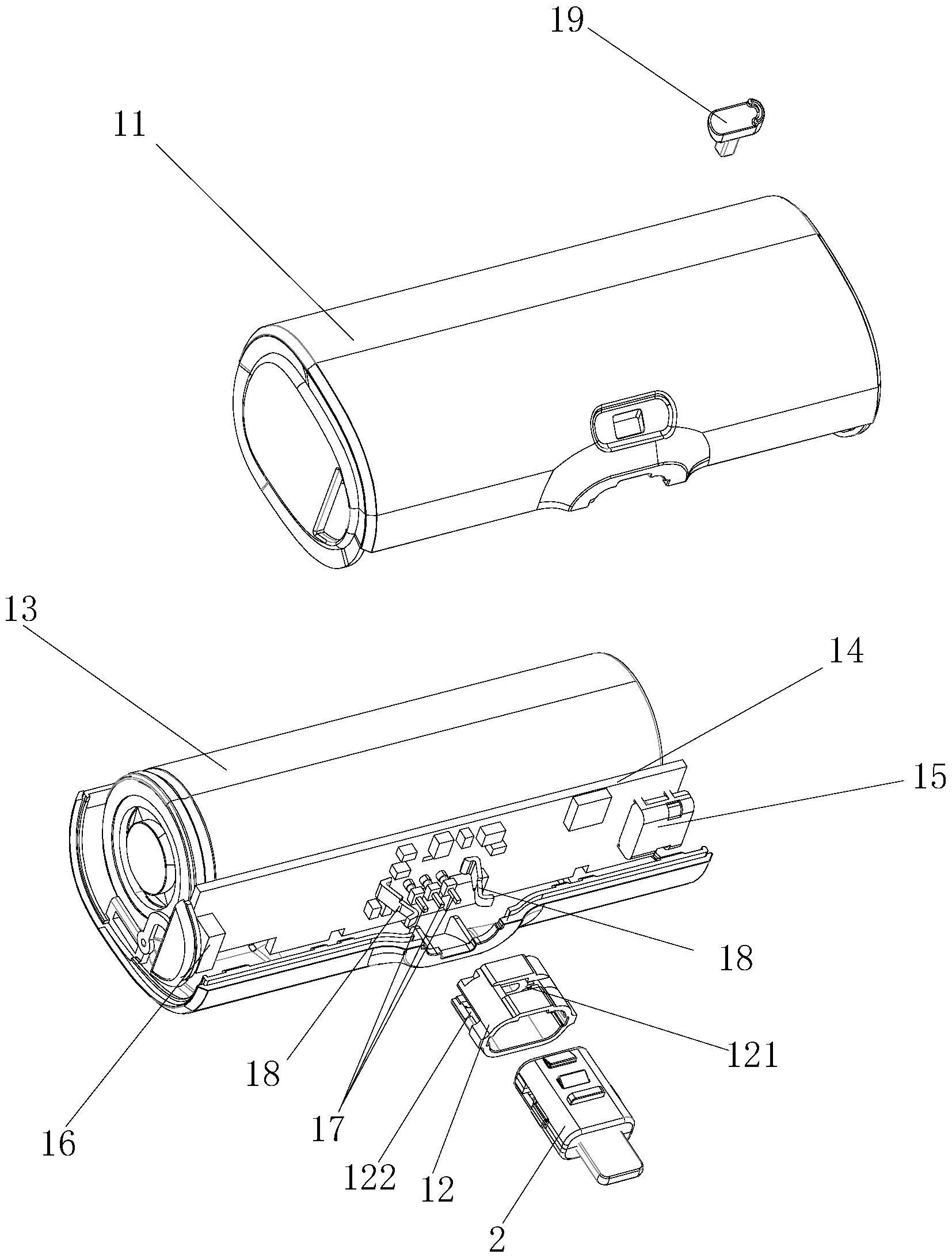 19

11

13

14

15

18

121

18

17

16

122

12

2