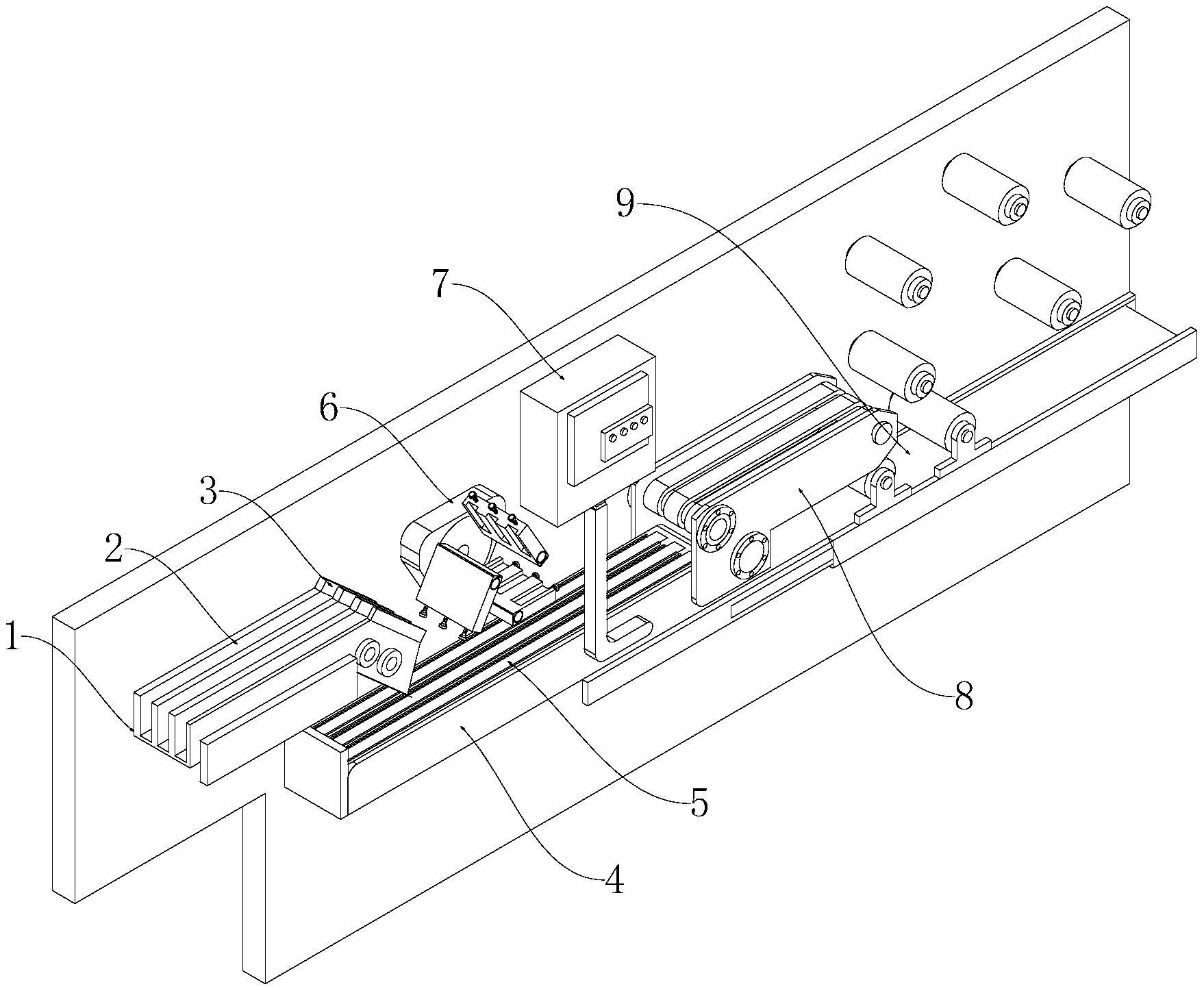 9
7
6
3
2
1
8
5
4