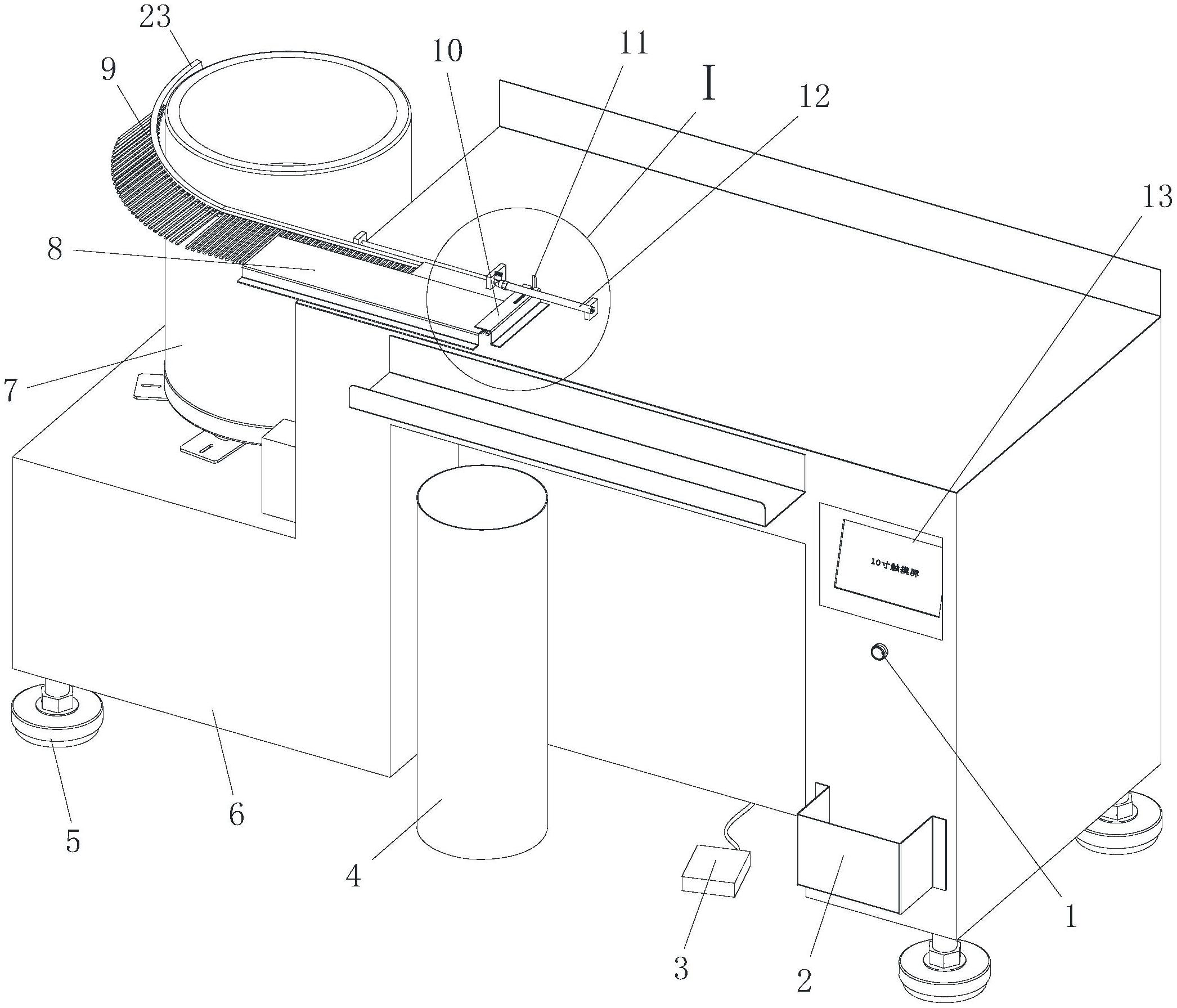 23
9
10
11
I
12
13
8
7
10寸触摸屏
5
6
4
3
2
1