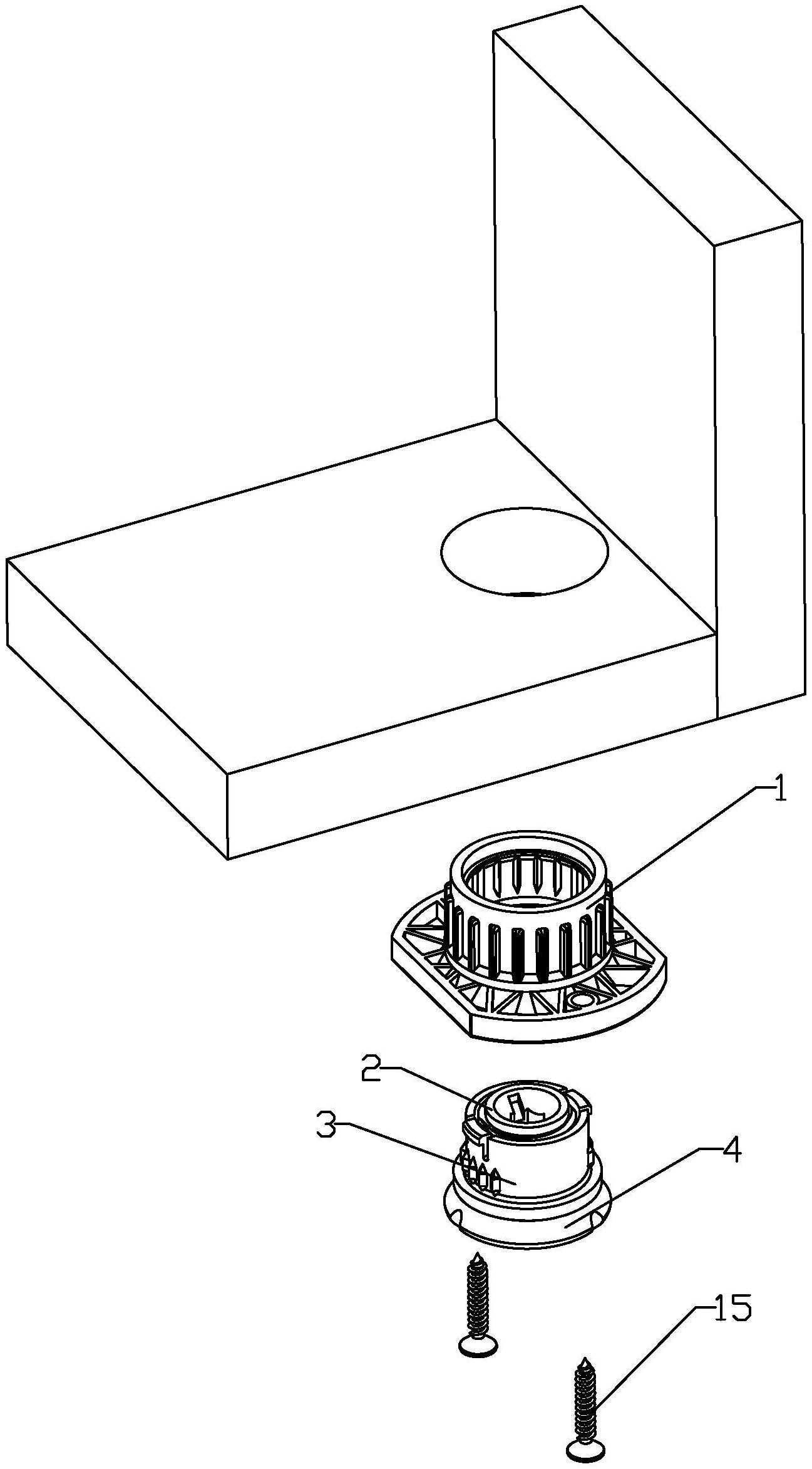 1
2
3
4
15