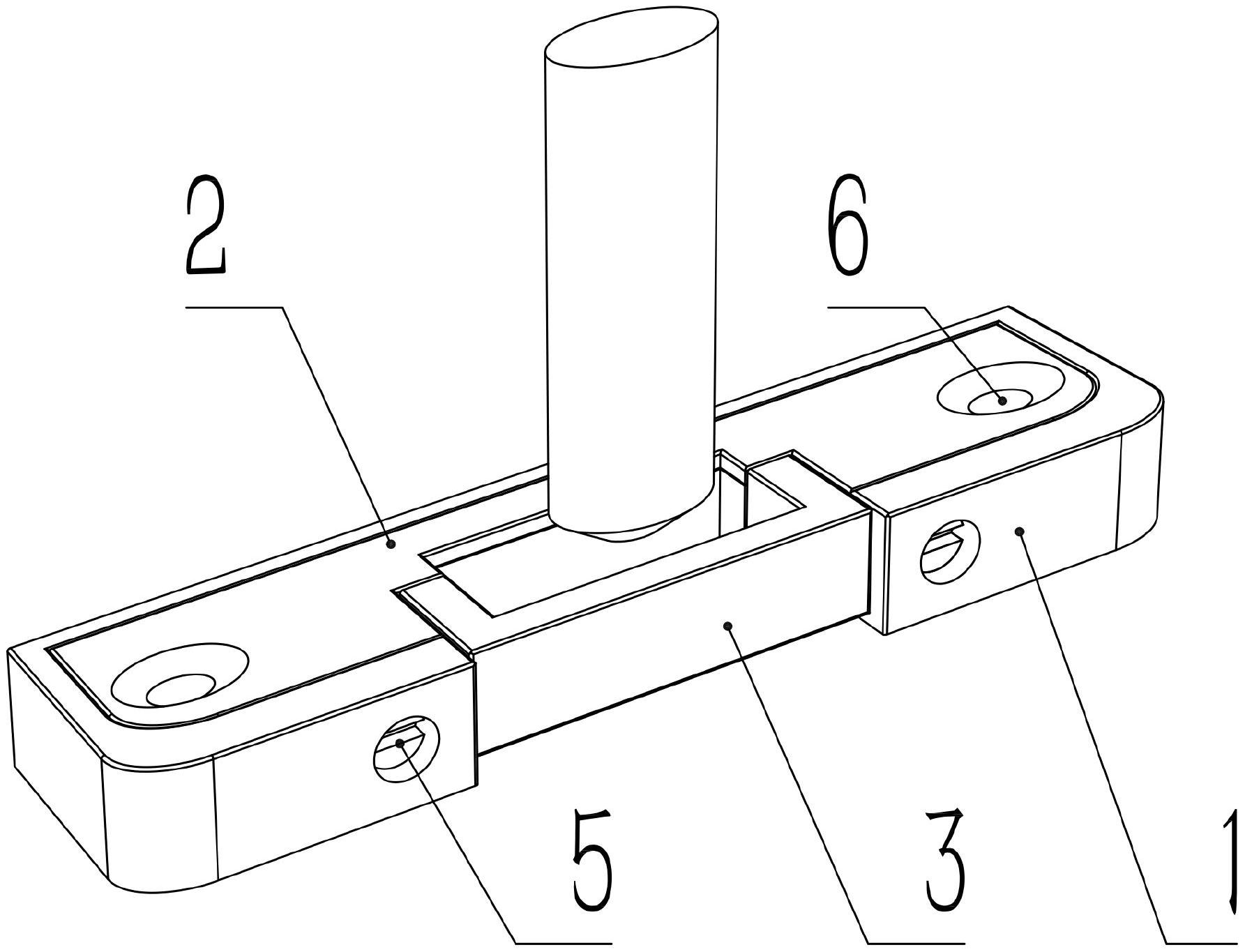 2

6

5

3

1