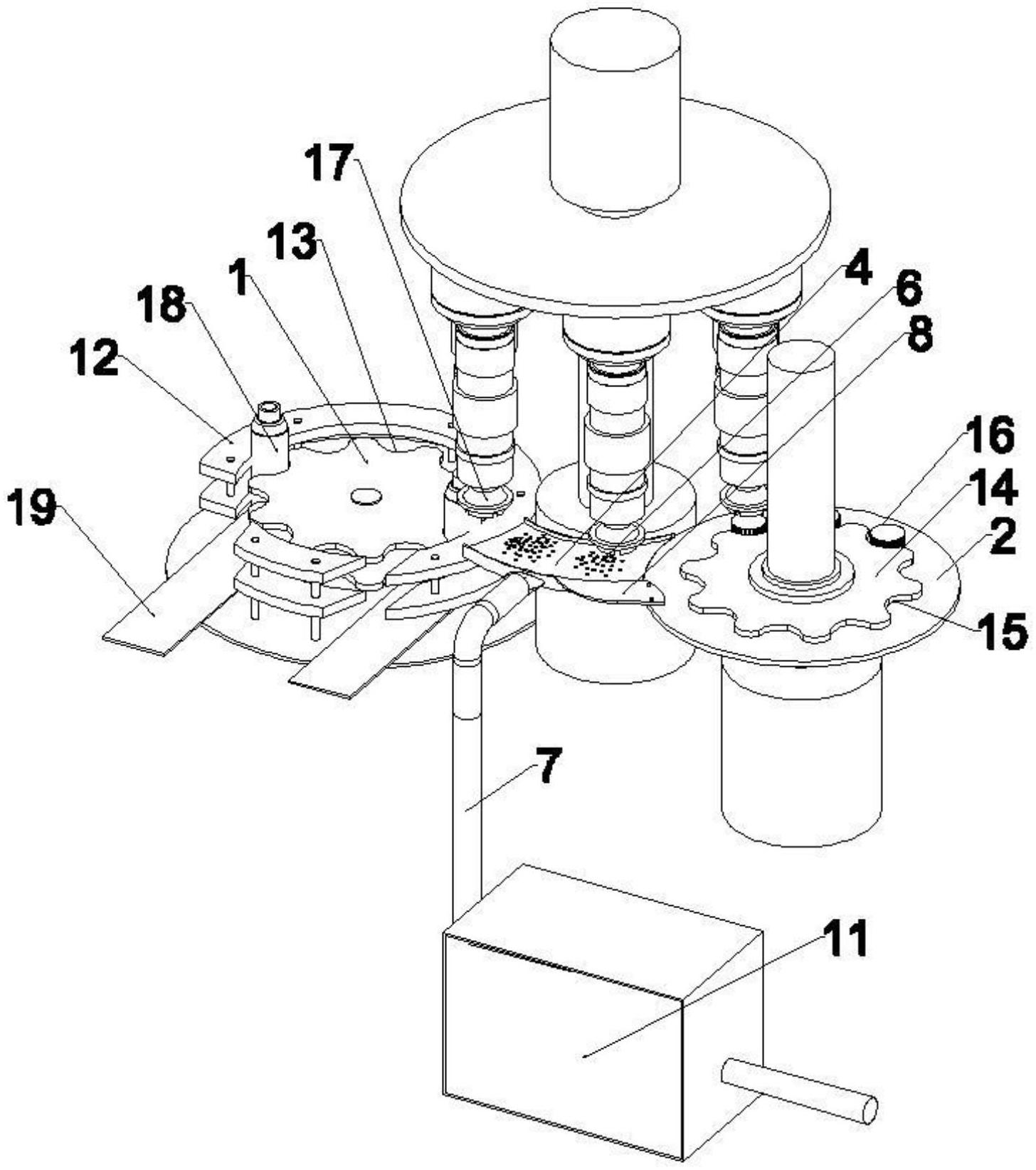 17
13
1
18
12
19
4
6
8
16
14
2
15
7
11