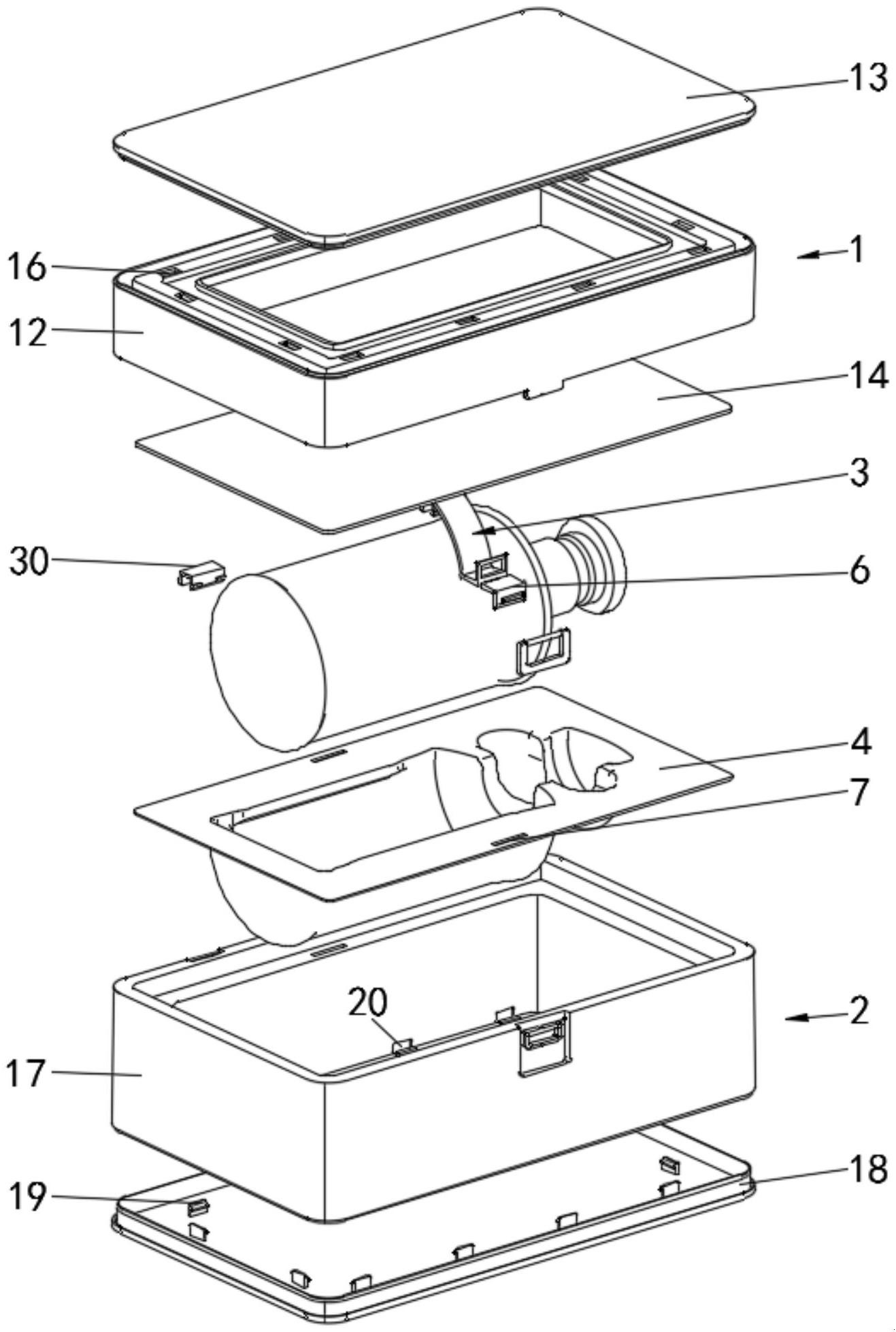 13
1
16
12
14
3
30
6
4
7
20
2
17
18
19