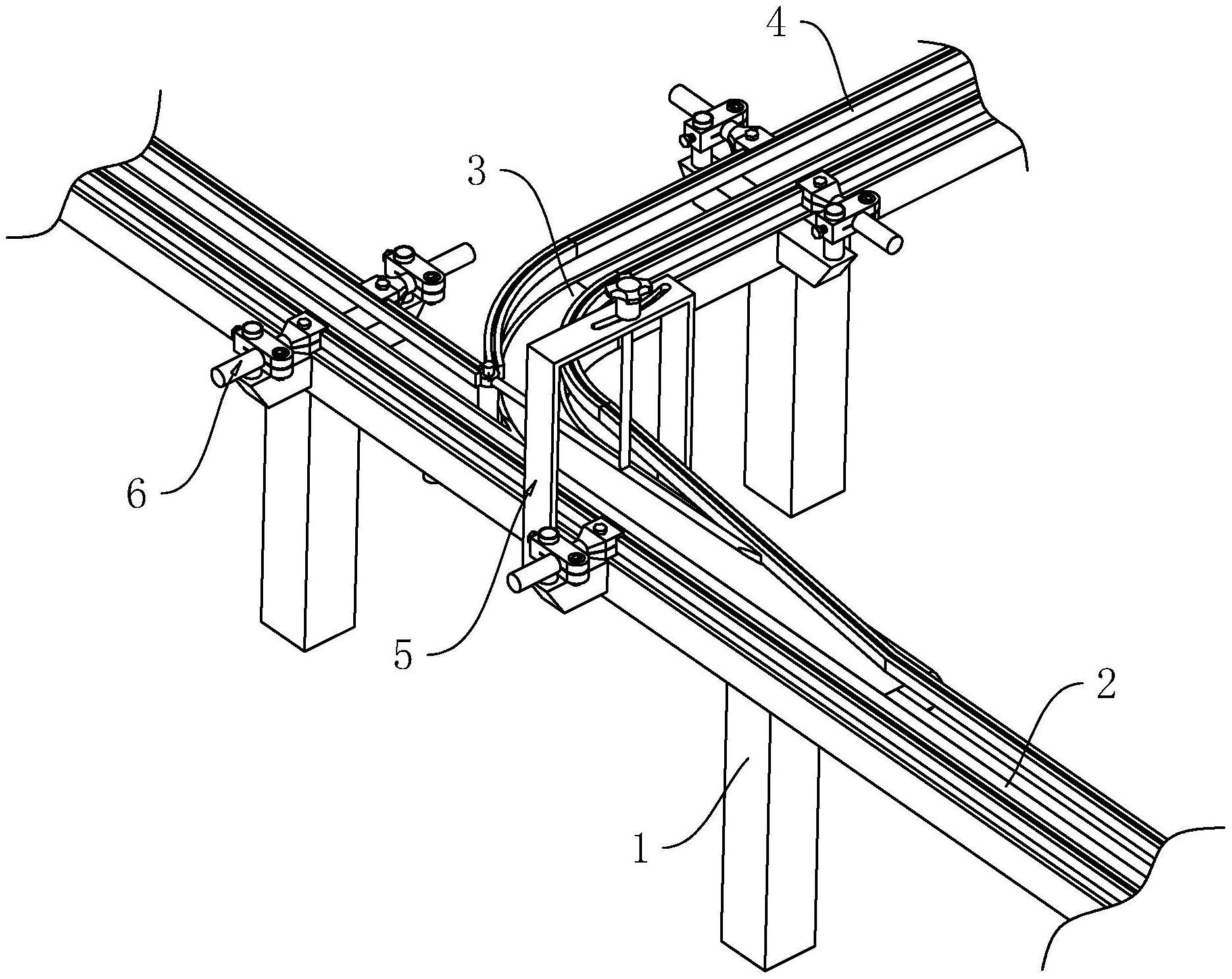 4
3
6
5
2
1